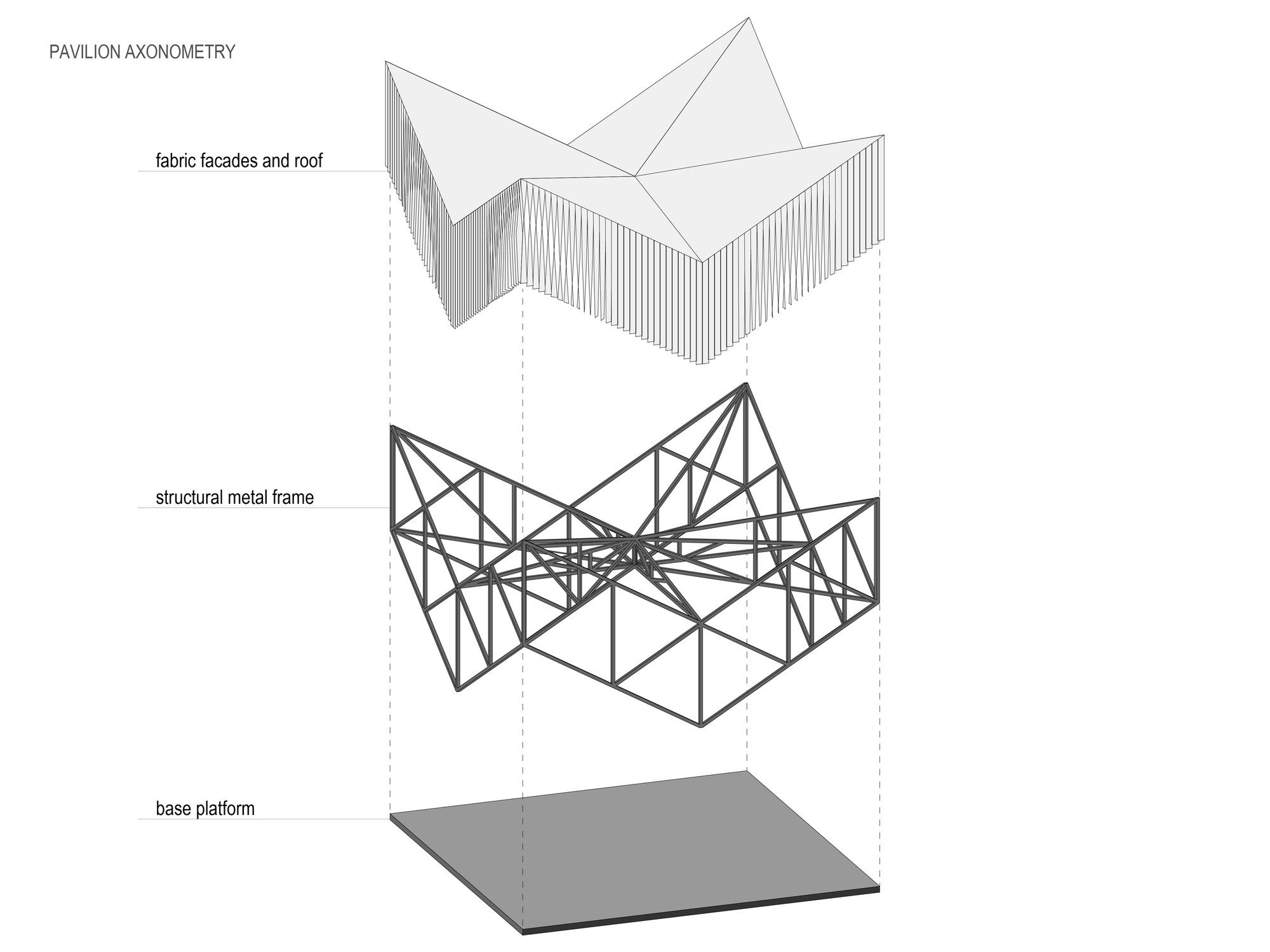 PAVILION AXONOMETRY

fabric facades and roof

structural metal frame

base platform