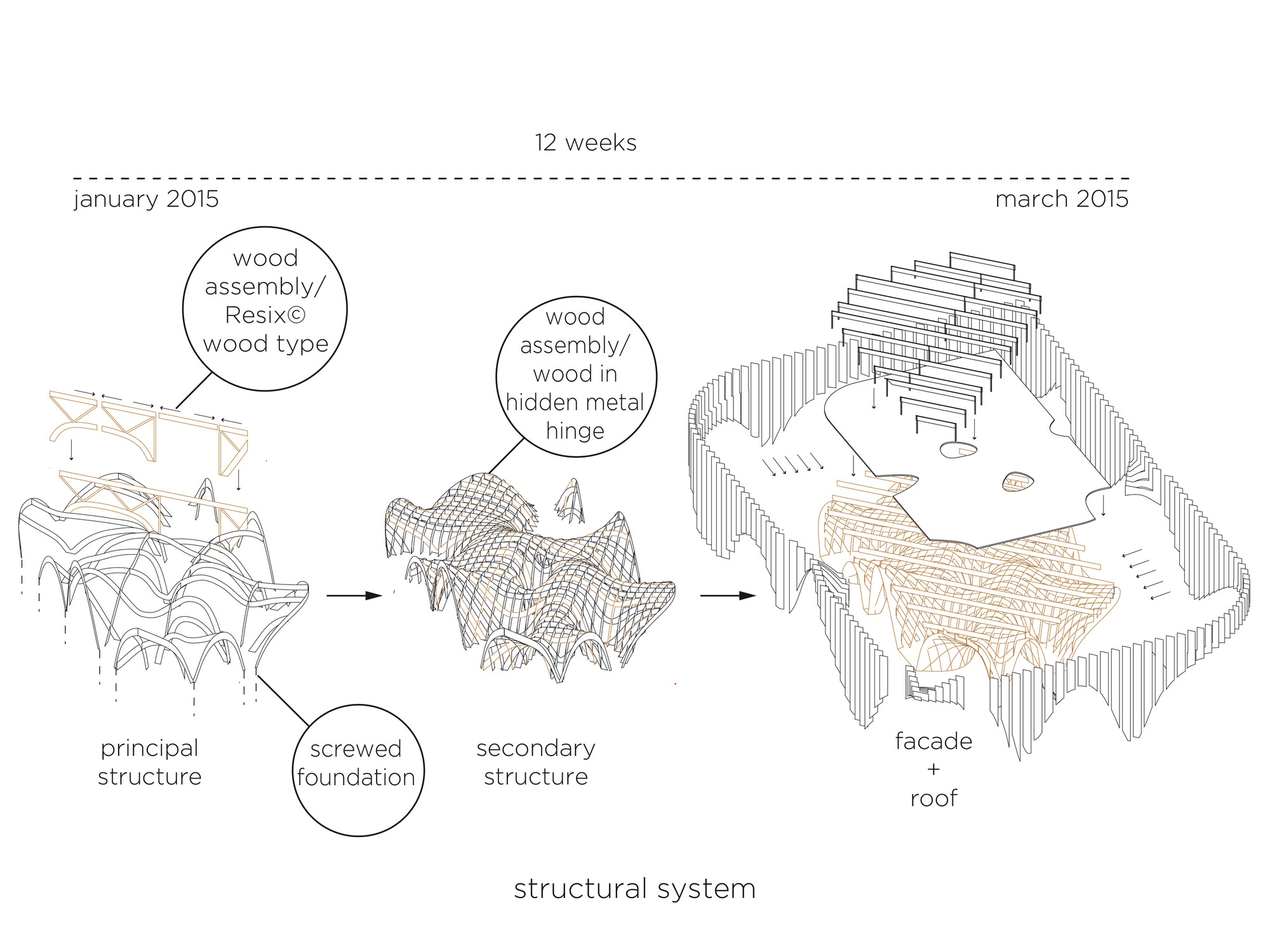 12 weeks

january 2015

march 2015

wood assembly/ Resix© wood type

wood assembly/ wood in hidden metal hinge

principal structure

screwed foundation

secondary structure

facade + roof

structural system