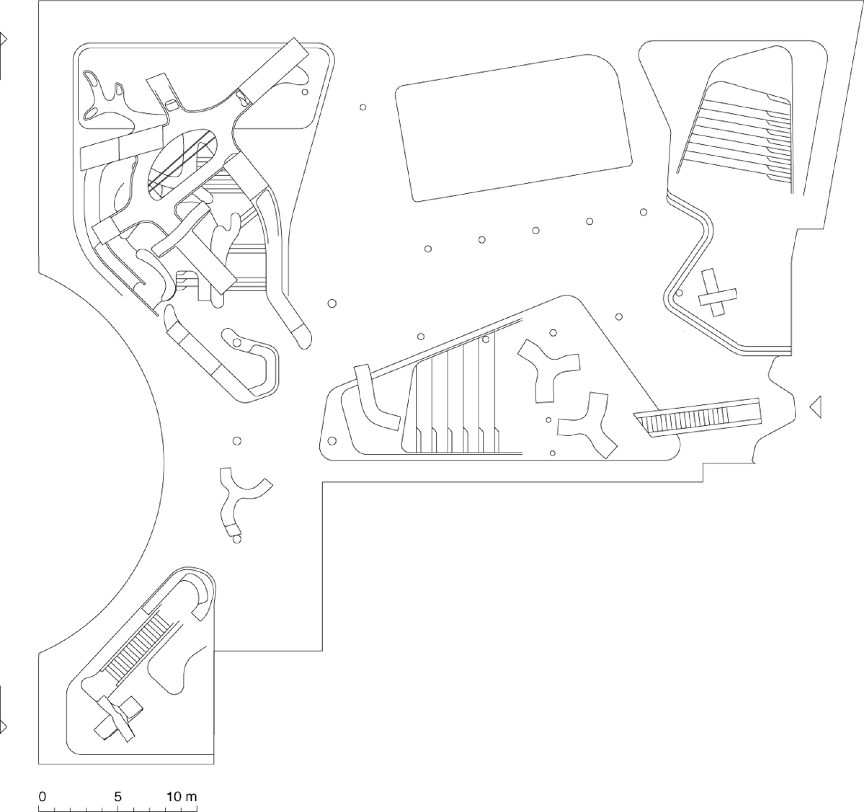 0 5 10 m