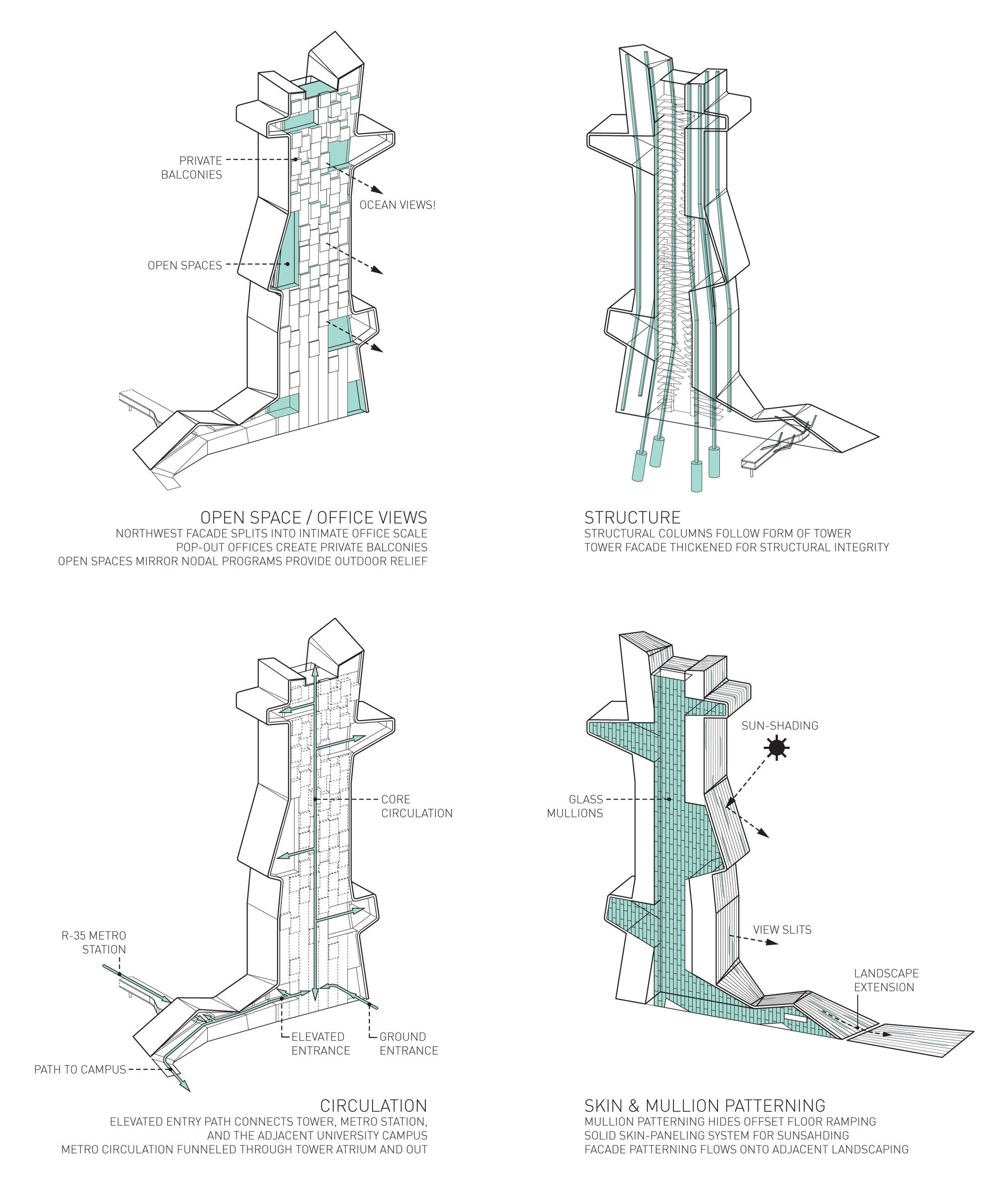 PRIVATE BALCONIES

OCEAN VIEWS!

OPEN SPACES

OPEN SPACE / OFFICE VIEWS
NORTHWEST FACADE SPLITS INTO INTIMATE OFFICE SCALE
POP-OUT OFFICES CREATE PRIVATE BALCONIES
OPEN SPACES MIRROR NODAL PROGRAMS PROVIDE OUTDOOR RELIEF

STRUCTURE
STRUCTURAL COLUMNS FOLLOW FORM OF TOWER
TOWER FACADE THICKENED FOR STRUCTURAL INTEGRITY

CORE CIRCULATION

R-35 METRO STATION

ELEVATED ENTRANCE

GROUND ENTRANCE

PATH TO CAMPUS

CIRCULATION
ELEVATED ENTRY PATH CONNECTS TOWER, METRO STATION, AND THE ADJACENT UNIVERSITY CAMPUS
METRO CIRCULATION FUNNELED THROUGH TOWER ATRIUM AND OUT

SUN-SHADING

GLASS MULLIONS

VIEW SLITS

LANDSCAPE EXTENSION

SKIN & MULLION PATTERNING
MULLION PATTERNING HIDES OFFSET FLOOR RAMPING
SOLID SKIN-PANELING SYSTEM FOR SUNSAHDING
FACADE PATTERNING FLOWS ONTO ADJACENT LANDSCAPING