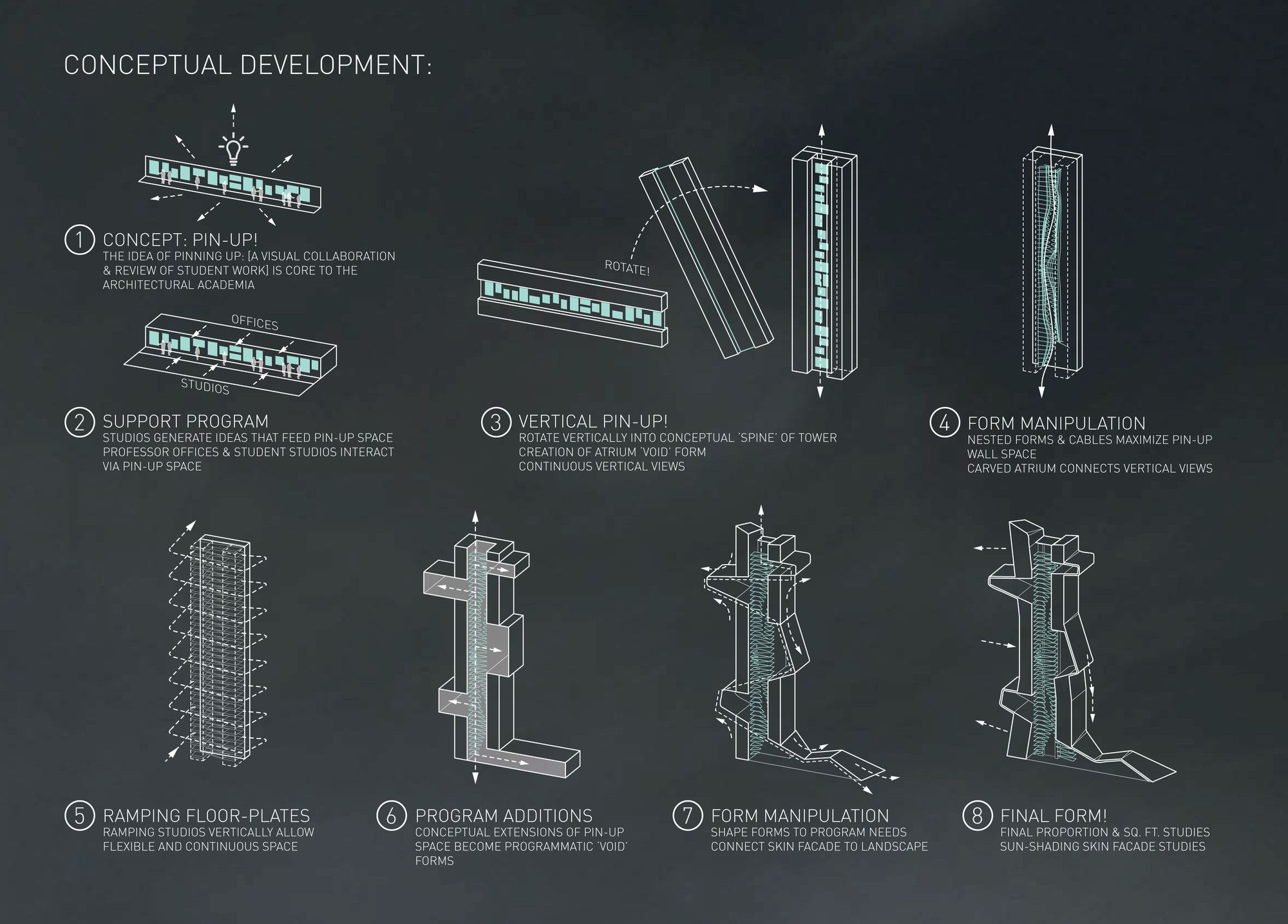 CONCEPTUAL DEVELOPMENT:

1 CONCEPT: PIN-UP!
THE IDEA OF PINNING UP: [A VISUAL COLLABORATION & REVIEW OF STUDENT WORK] IS CORE TO THE ARCHITECTURAL ACADEMIA

OFFICES

STUDIOS

2 SUPPORT PROGRAM
STUDIOS GENERATE IDEAS THAT FEED PIN-UP SPACE
PROFESSOR OFFICES & STUDENT STUDIOS INTERACT VIA PIN-UP SPACE

ROTATE!

3 VERTICAL PIN-UP!
ROTATE VERTICALLY INTO CONCEPTUAL 'SPINE' OF TOWER
CREATION OF ATRIUM 'VOID' FORM
CONTINUOUS VERTICAL VIEWS

4 FORM MANIPULATION
NESTED FORMS & CABLES MAXIMIZE PIN-UP WALL SPACE
CARVED ATRIUM CONNECTS VERTICAL VIEWS

5 RAMPING FLOOR-PLATES
RAMPING STUDIOS VERTICALLY ALLOW FLEXIBLE AND CONTINUOUS SPACE

6 PROGRAM ADDITIONS
CONCEPTUAL EXTENSIONS OF PIN-UP SPACE BECOME PROGRAMMATIC 'VOID' FORMS

7 FORM MANIPULATION
SHAPE FORMS TO PROGRAM NEEDS
CONNECT SKIN FACADE TO LANDSCAPE

8 FINAL FORM!
FINAL PROPORTION & SQ. FT. STUDIES
SUN-SHADING SKIN FACADE STUDIES