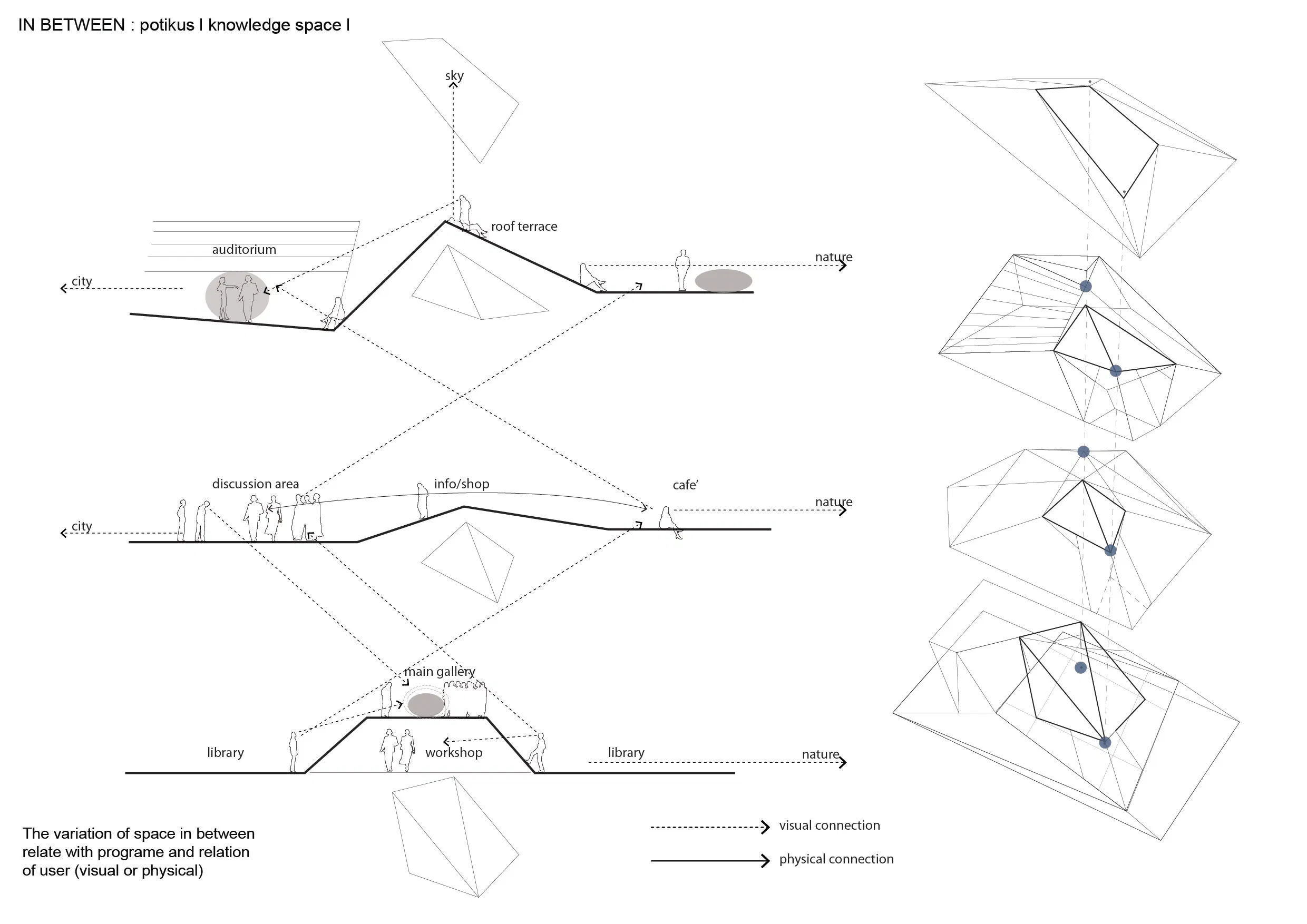 IN BETWEEN : potikus l knowledge space l

sky

roof terrace

auditorium

city

nature

discussion area

info/shop

cafe'

city

nature

main gallery

library

workshop

library

nature

The variation of space in between relate with programe and relation of user (visual or physical)

visual connection

physical connection