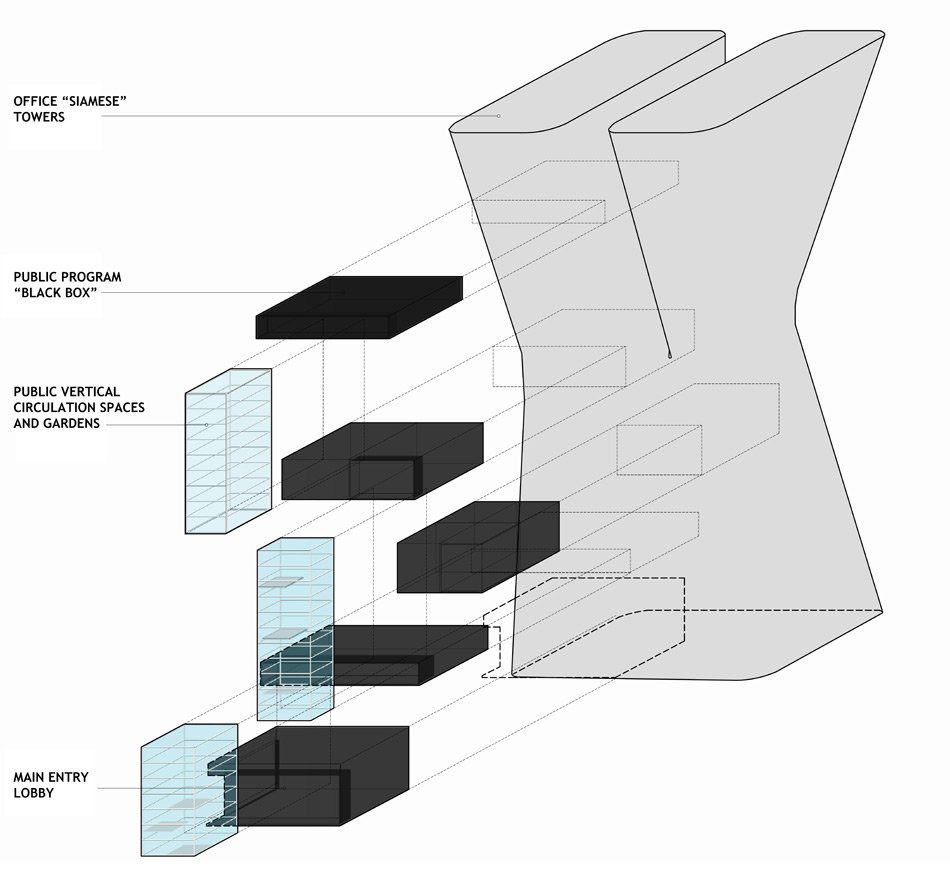 OFFICE “SIAMESE” TOWERS

PUBLIC PROGRAM “BLACK BOX”

PUBLIC VERTICAL CIRCULATION SPACES AND GARDENS

MAIN ENTRY LOBBY