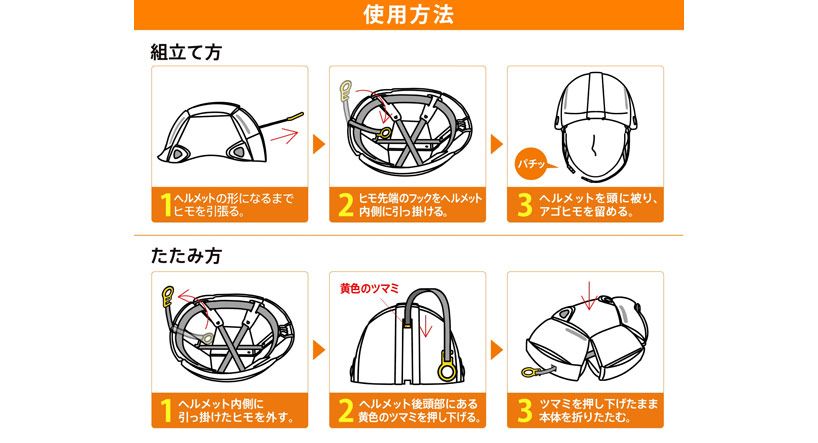 使用方法

組立て方

1 ヘルメットの形になるまでヒモを引張る。

2 ヒモ先端のフックをヘルメット内側に引っ掛ける。

パチッ

3 ヘルメットを頭に被り、アゴヒモを留める。

たたみ方

1 ヘルメット内側に引っ掛けたヒモを外す。

黄色のツマミ

2 ヘルメット後頭部にある黄色のツマミを押し下げる。

3 ツマミを押し下げたまま本体を折りたたむ。