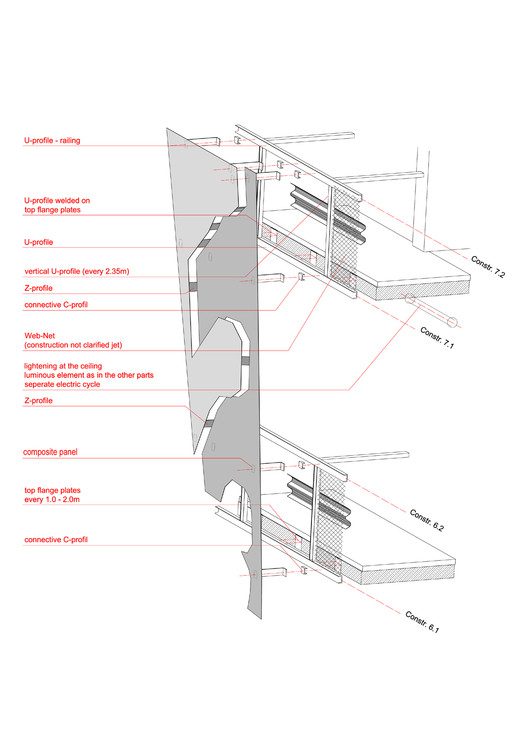 U-profile - railing

U-profile welded on
top flange plates

U-profile

vertical U-profile (every 2.35m)

Z-profile

connective C-profil

Web-Net
(construction not clarified jet)

lightening at the ceiling
luminous element as in the other parts
seperate electric cycle

Z-profile

composite panel

top flange plates
every 1.0 - 2.0m

connective C-profil

Constr. 7.2

Constr. 7.1

Constr. 6.2

Constr. 6.1