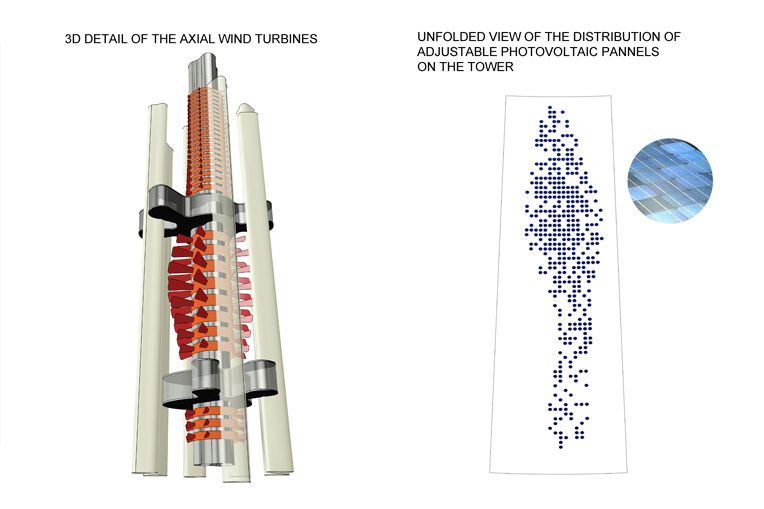 3D DETAIL OF THE AXIAL WIND TURBINES

UNFOLDED VIEW OF THE DISTRIBUTION OF ADJUSTABLE PHOTOVOLTAIC PANNELS ON THE TOWER