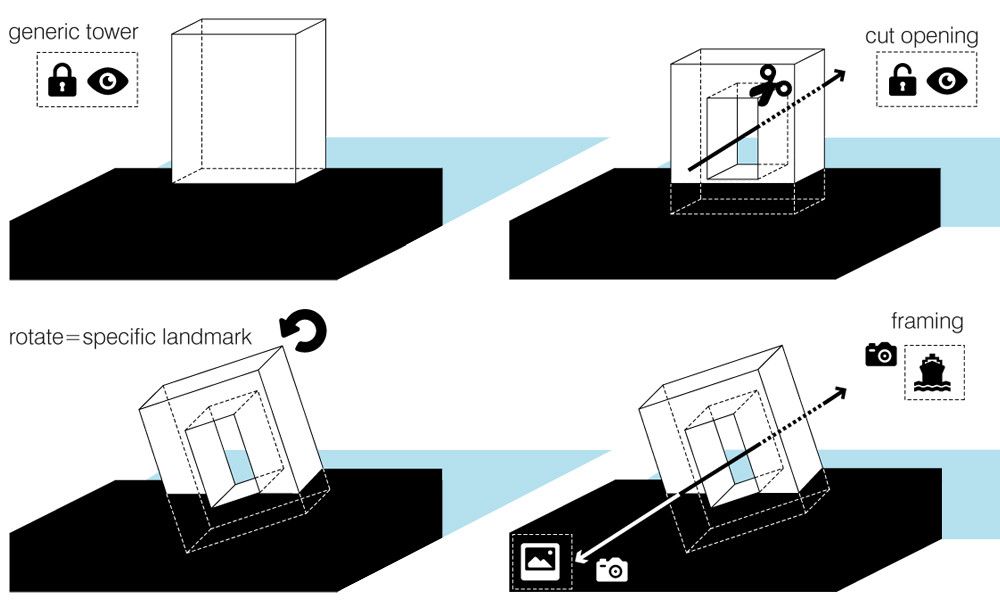 generic tower

cut opening

rotate=specific landmark

framing