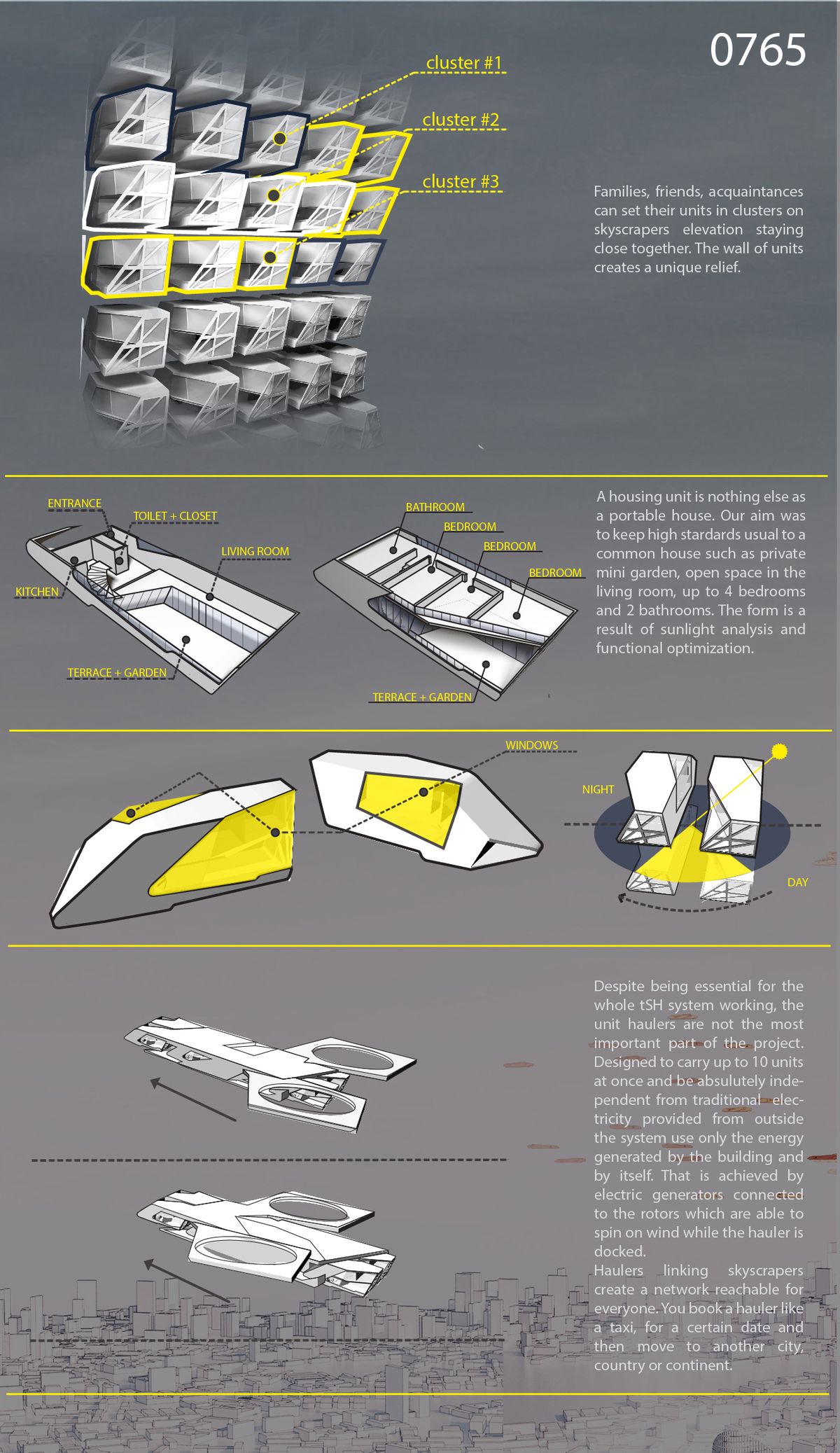 0765

cluster #1

cluster #2

cluster #3

Families, friends, acquaintances can set their units in clusters on skyscrapers elevation staying close together. The wall of units creates a unique relief.

ENTRANCE

TOILET + CLOSET

LIVING ROOM

KITCHEN

TERRACE + GARDEN

BATHROOM

BEDROOM

BEDROOM

BEDROOM

TERRACE + GARDEN

A housing unit is nothing else as a portable house. Our aim was to keep high stardards usual to a common house such as private mini garden, open space in the living room, up to 4 bedrooms and 2 bathrooms. The form is a result of sunlight analysis and functional optimization.

WINDOWS

NIGHT

DAY

Despite being essential for the whole tSH system working, the unit haulers are not the most important part of the project. Designed to carry up to 10 units at once and be absulutely independent from traditional electricity provided from outside the system use only the energy generated by the building and by itself. That is achieved by electric generators connected to the rotors which are able to spin on wind while the hauler is docked.
Haulers linking skyscrapers create a network reachable for everyone. You book a hauler like a taxi, for a certain date and then move to another city, country or continent.