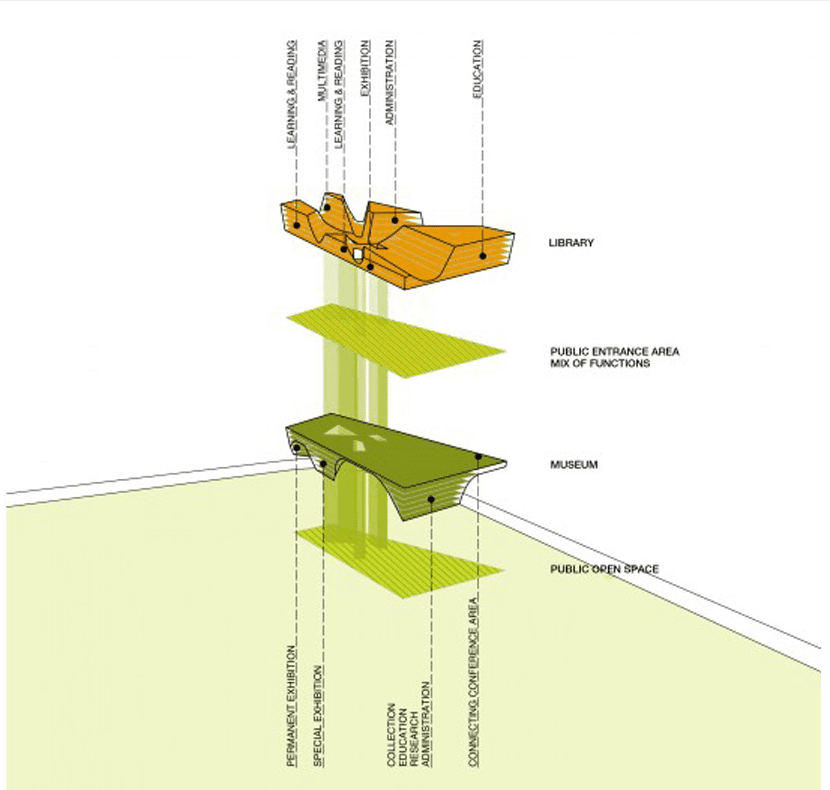 LEARNING & READING
MULTIMEDIA
LEARNING & READING
EXHIBITION
ADMINISTRATION
EDUCATION

LIBRARY

PUBLIC ENTRANCE AREA
MIX OF FUNCTIONS

MUSEUM

PUBLIC OPEN SPACE

PERMANENT EXHIBITION
SPECIAL EXHIBITION
COLLECTION
EDUCATION
RESEARCH
ADMINISTRATION
CONNECTING CONFERENCE AREA