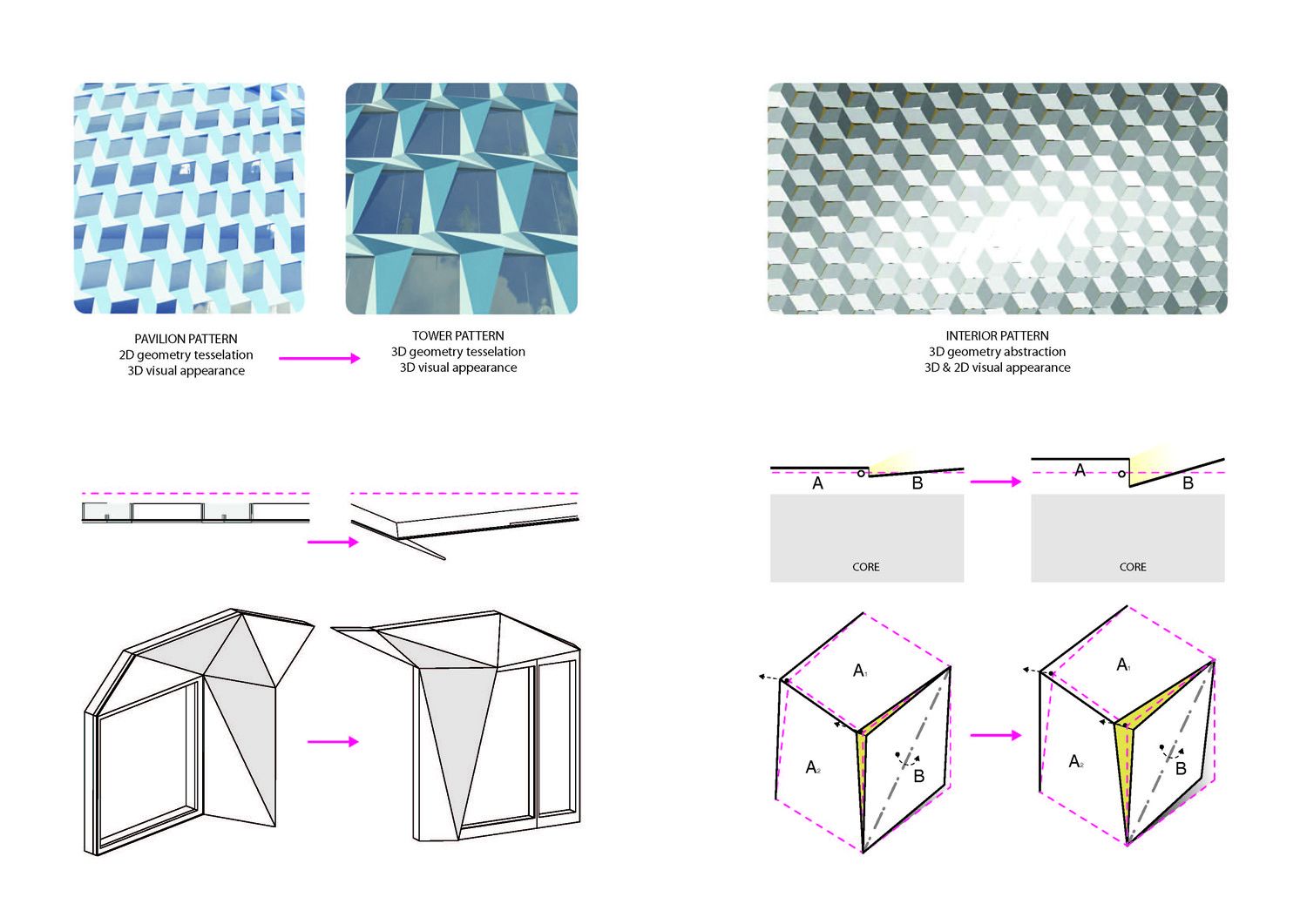 PAVILION PATTERN
2D geometry tesselation
3D visual appearance

TOWER PATTERN
3D geometry tesselation
3D visual appearance

INTERIOR PATTERN
3D geometry abstraction
3D & 2D visual appearance

A B

CORE

A B

CORE

$A_1$

$A_2$

B

$A_1$

$A_2$

B