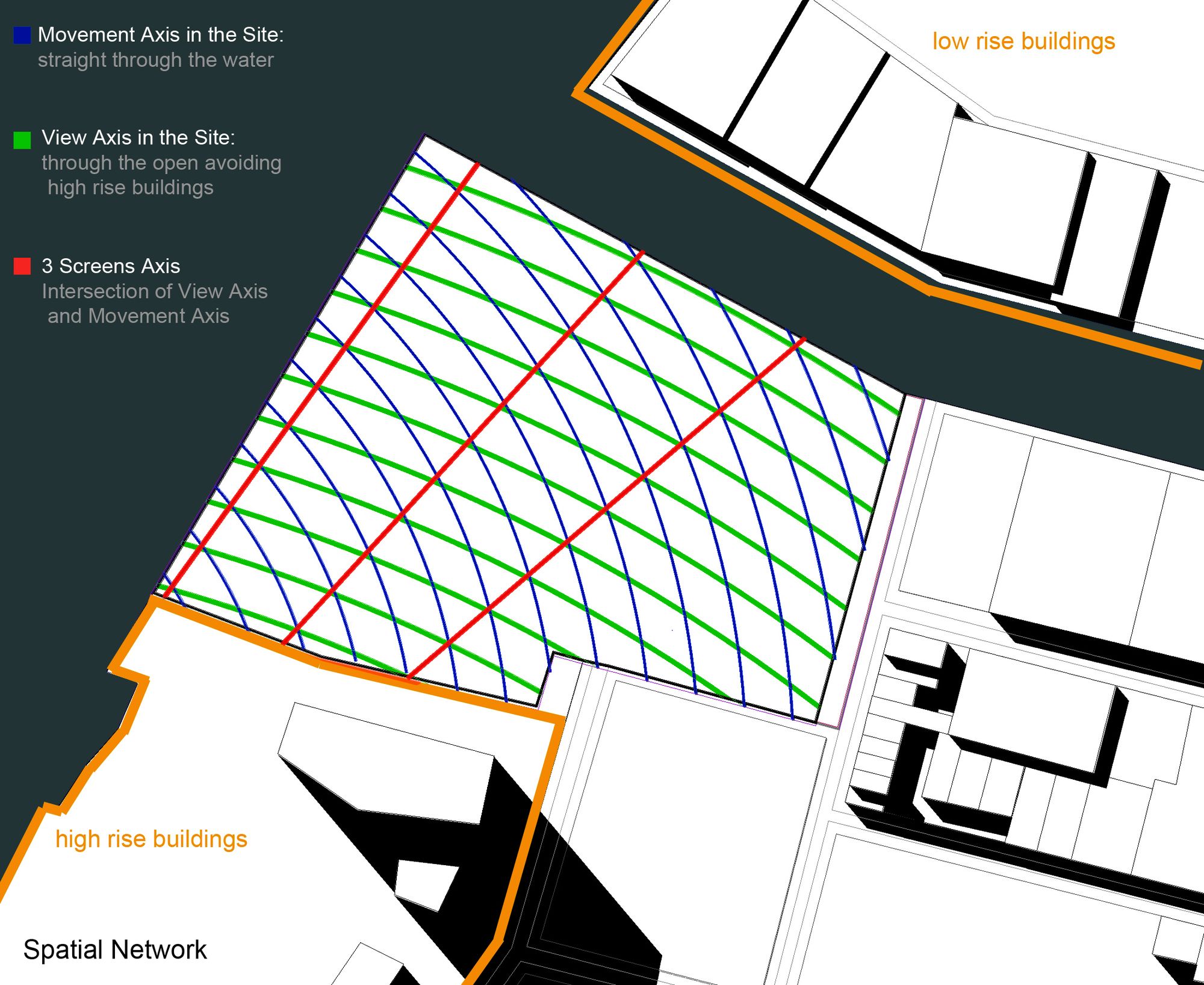 Movement Axis in the Site:
straight through the water

View Axis in the Site:
through the open avoiding
high rise buildings

3 Screens Axis
Intersection of View Axis
and Movement Axis

low rise buildings

high rise buildings

Spatial Network