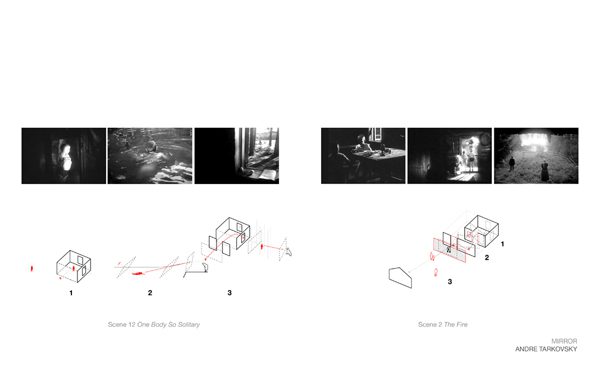 1

2

3

Scene 12 One Body So Solitary

1

2

3

Scene 2 The Fire

MIRROR
ANDRE TARKOVSKY