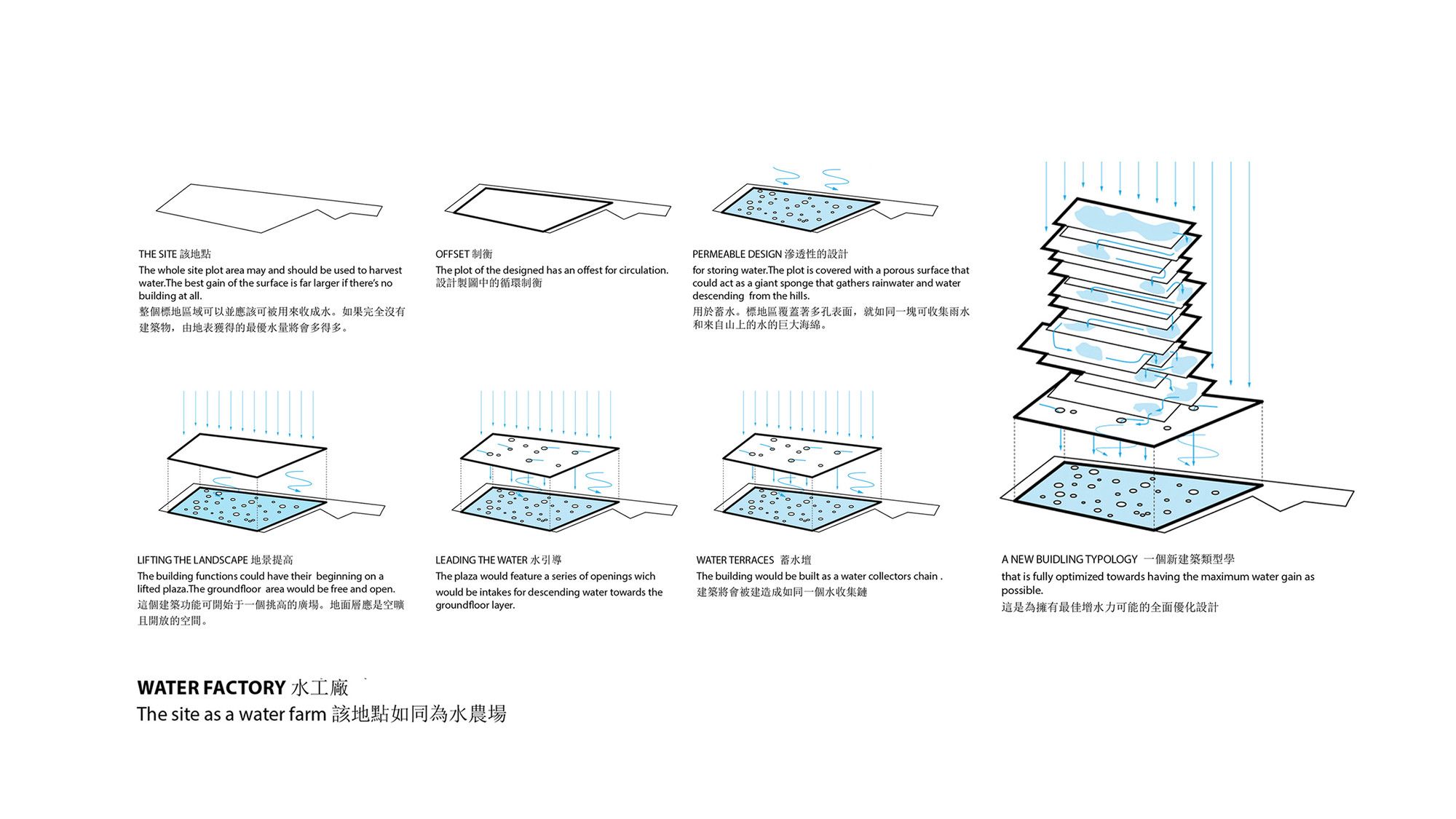 THE SITE 該地點
The whole site plot area may and should be used to harvest water.The best gain of the surface is far larger if there's no building at all.
整個標地區域可以並應該可被用來收成水。如果完全沒有建築物，由地表獲得的最優水量將會多得多。

OFFSET 制衡
The plot of the designed has an offest for circulation.
設計製圖中的循環制衡

PERMEABLE DESIGN 滲透性的設計
for storing water.The plot is covered with a porous surface that could act as a giant sponge that gathers rainwater and water descending from the hills.
用於蓄水。標地區覆蓋著多孔表面，就如同一塊可收集雨水和來自山上的水的巨大海綿。

LIFTING THE LANDSCAPE 地景提高
The building functions could have their beginning on a lifted plaza.The groundfloor area would be free and open.
這個建築功能可開始于一個挑高的廣場。地面層應是空曠且開放的空間。

LEADING THE WATER 水引導
The plaza would feature a series of openings wich would be intakes for descending water towards the groundfloor layer.

WATER TERRACES 蓄水壇
The building would be built as a water collectors chain .
建築將會被建造成如同一個水收集鏈

A NEW BUIDLING TYPOLOGY 一個新建築類型學
that is fully optimized towards having the maximum water gain as possible.
這是為擁有最佳增水力可能的全面優化設計

WATER FACTORY 水工廠
The site as a water farm 該地點如同為水農場