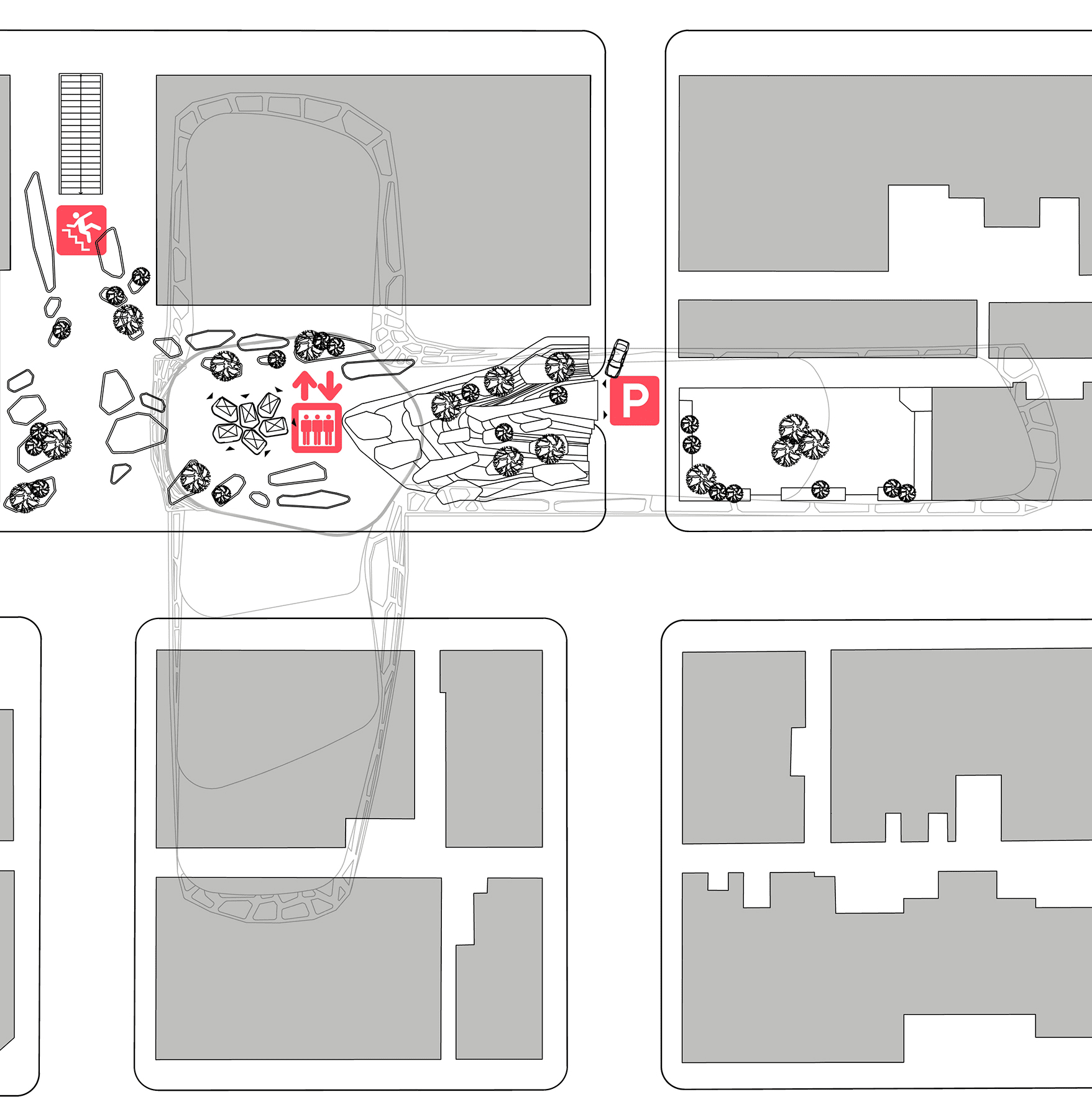 P