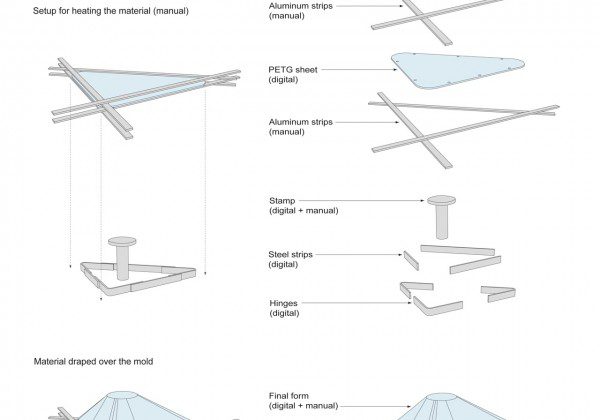 Setup for heating the material (manual)

Aluminum strips
(manual)

PETG sheet
(digital)

Aluminum strips
(manual)

Stamp
(digital + manual)

Steel strips
(digital)

Hinges
(digital)

Material draped over the mold

Final form
(digital + manual)