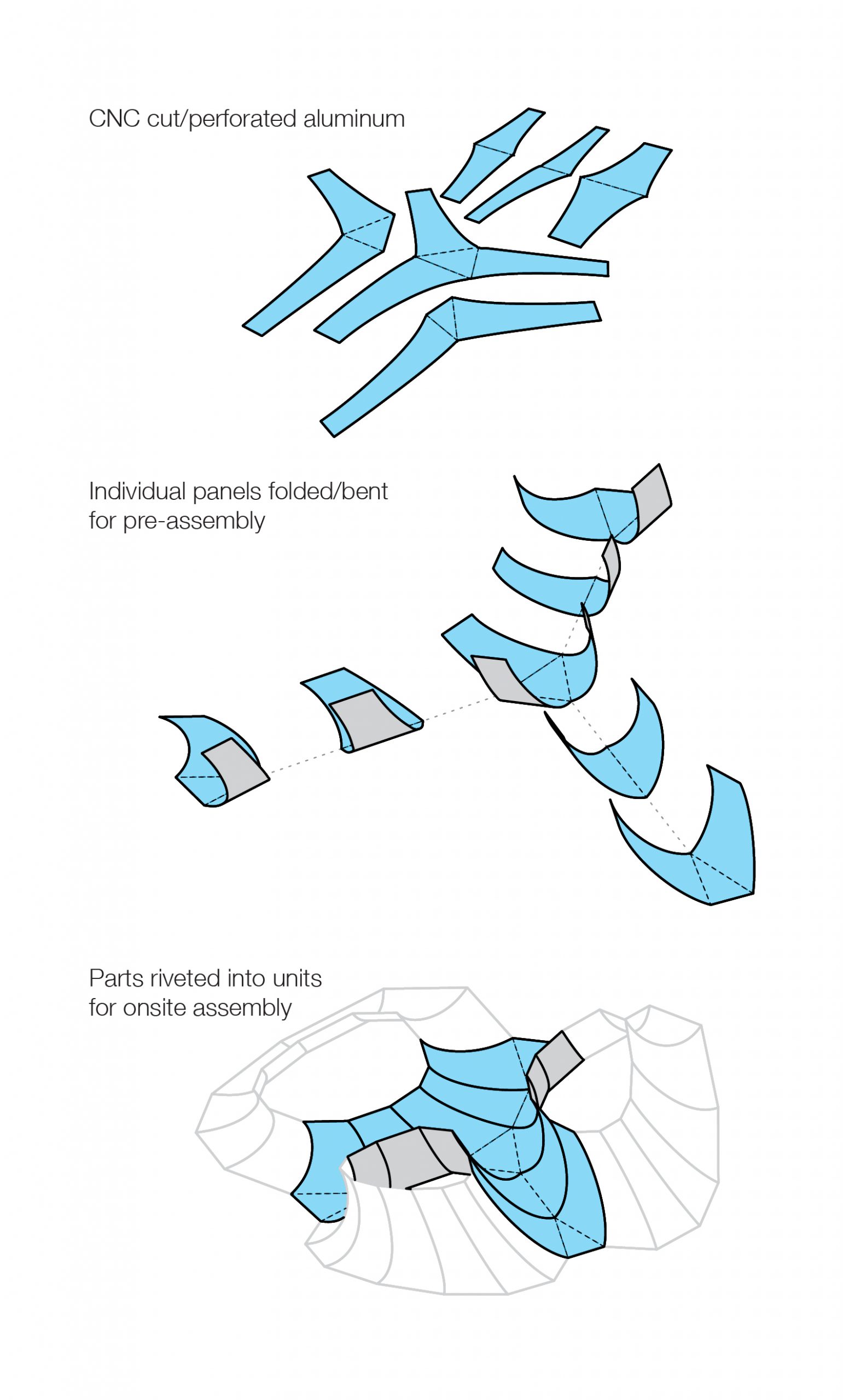 CNC cut/perforated aluminum

Individual panels folded/bent
for pre-assembly

Parts riveted into units
for onsite assembly