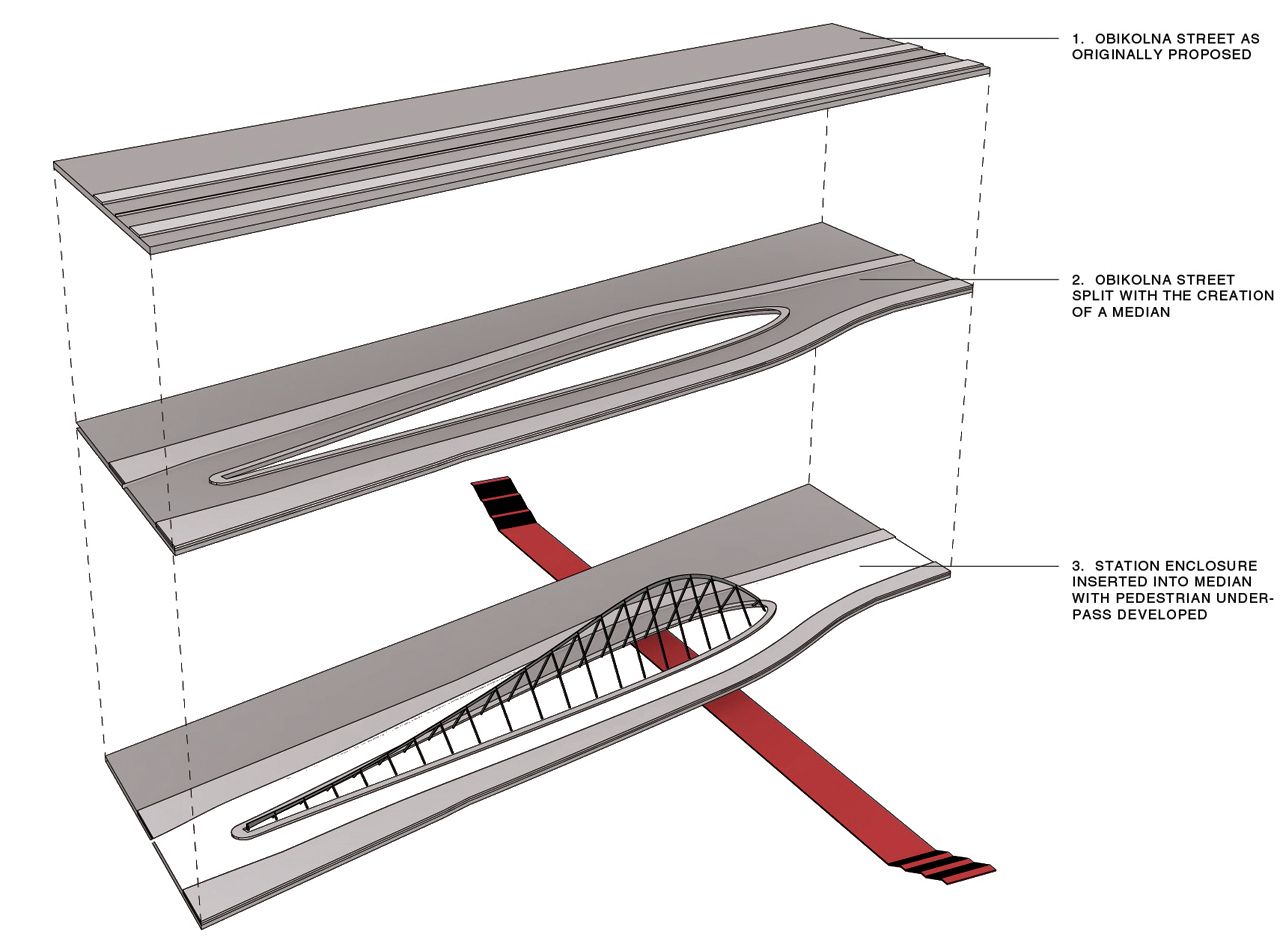 1. OBIKOLNA STREET AS ORIGINALLY PROPOSED

2. OBIKOLNA STREET SPLIT WITH THE CREATION OF A MEDIAN

3. STATION ENCLOSURE INSERTED INTO MEDIAN WITH PEDESTRIAN UNDERPASS DEVELOPED