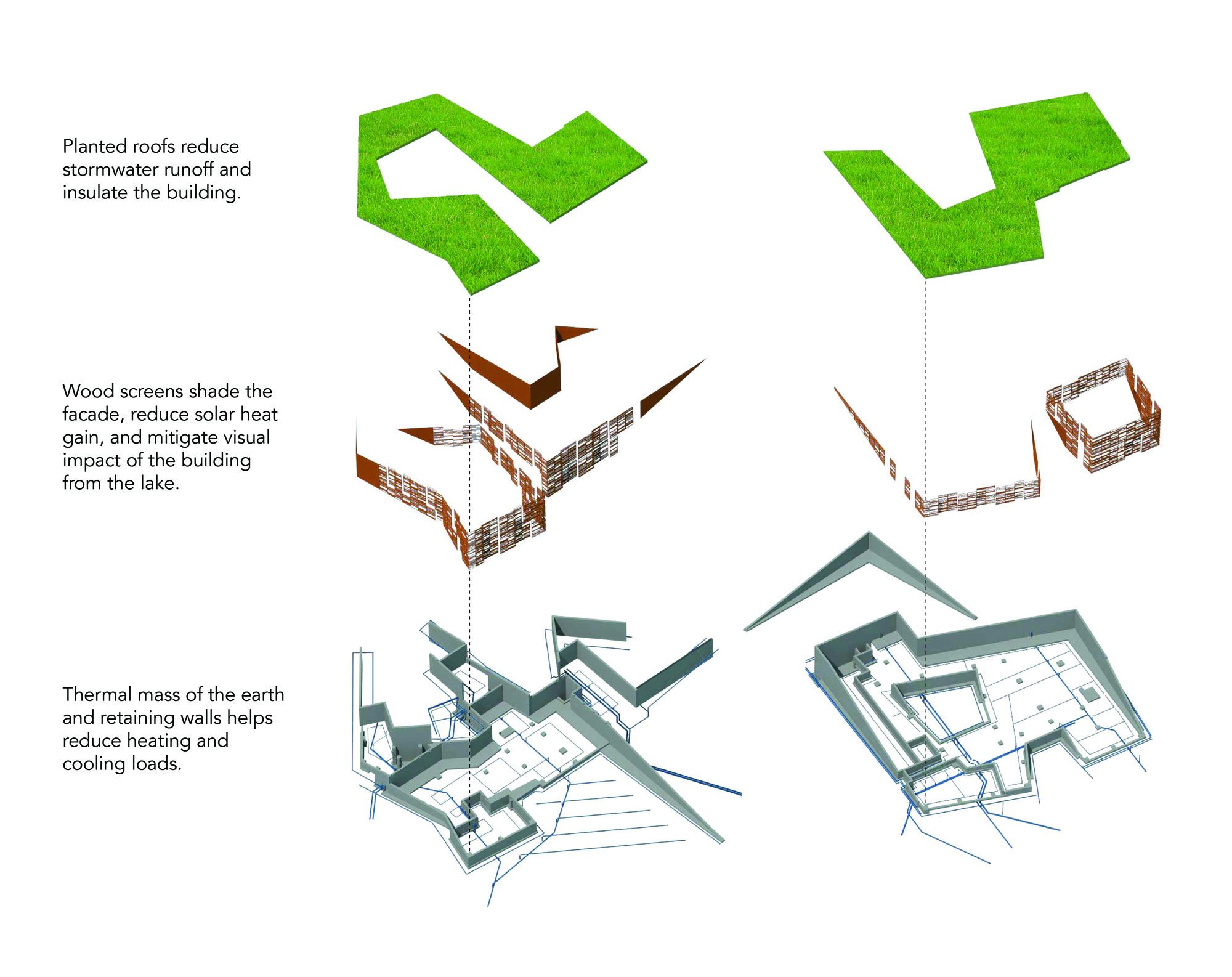 Planted roofs reduce stormwater runoff and insulate the building.

Wood screens shade the facade, reduce solar heat gain, and mitigate visual impact of the building from the lake.

Thermal mass of the earth and retaining walls helps reduce heating and cooling loads.