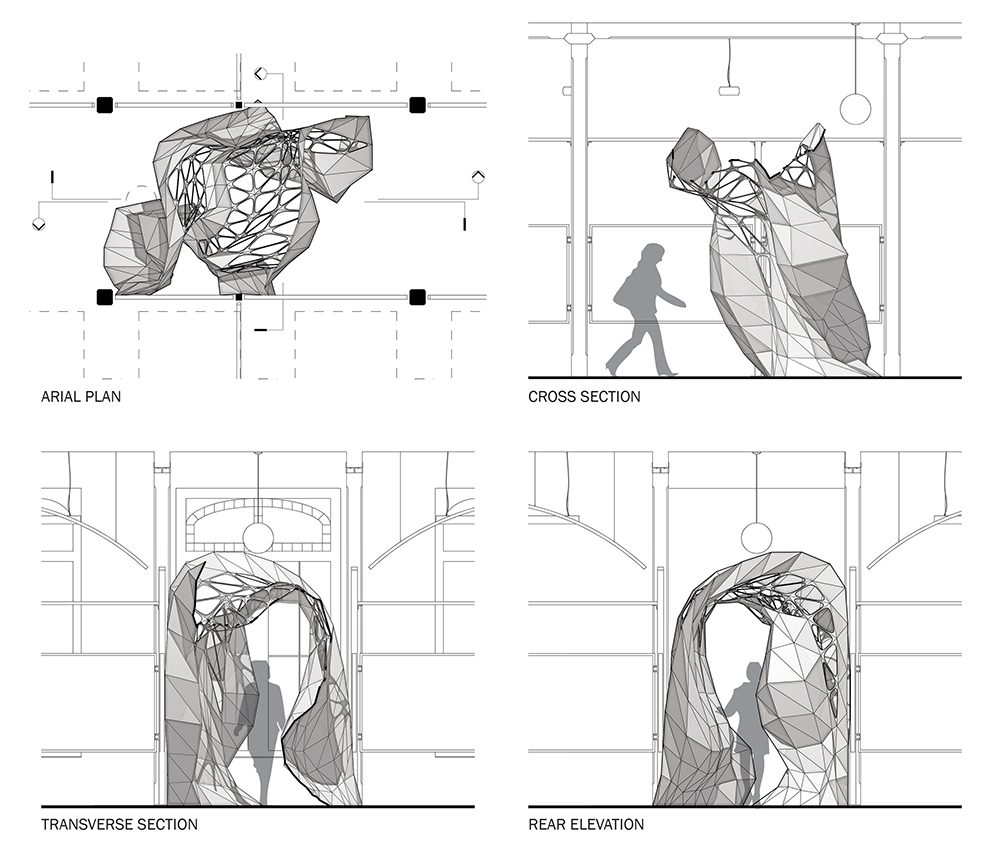 ARIAL PLAN

CROSS SECTION

TRANSVERSE SECTION

REAR ELEVATION