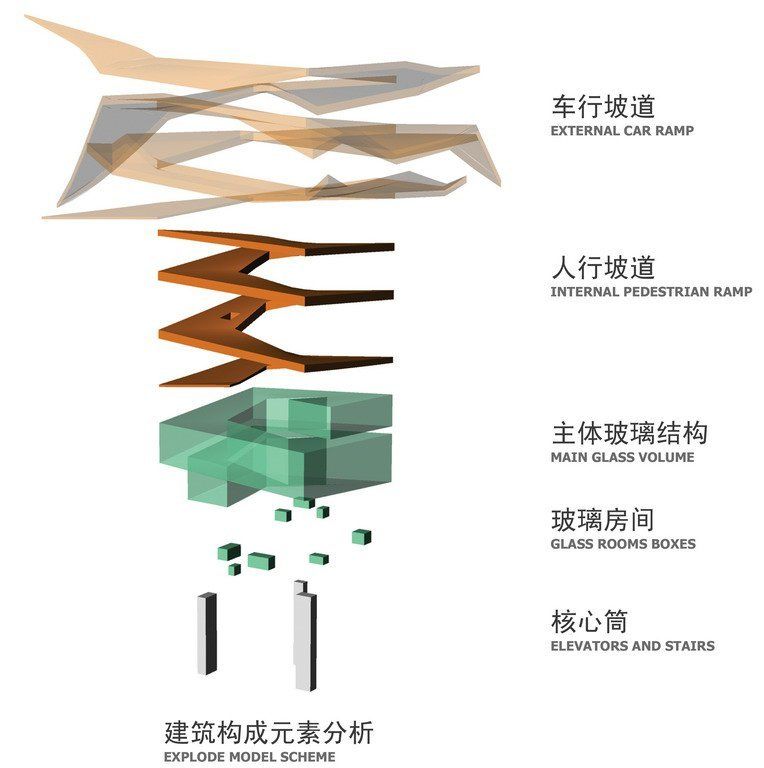 车行坡道
EXTERNAL CAR RAMP

人行坡道
INTERNAL PEDESTRIAN RAMP

主体玻璃结构
MAIN GLASS VOLUME

玻璃房间
GLASS ROOMS BOXES

核心筒
ELEVATORS AND STAIRS

建筑构成元素分析
EXPLODE MODEL SCHEME