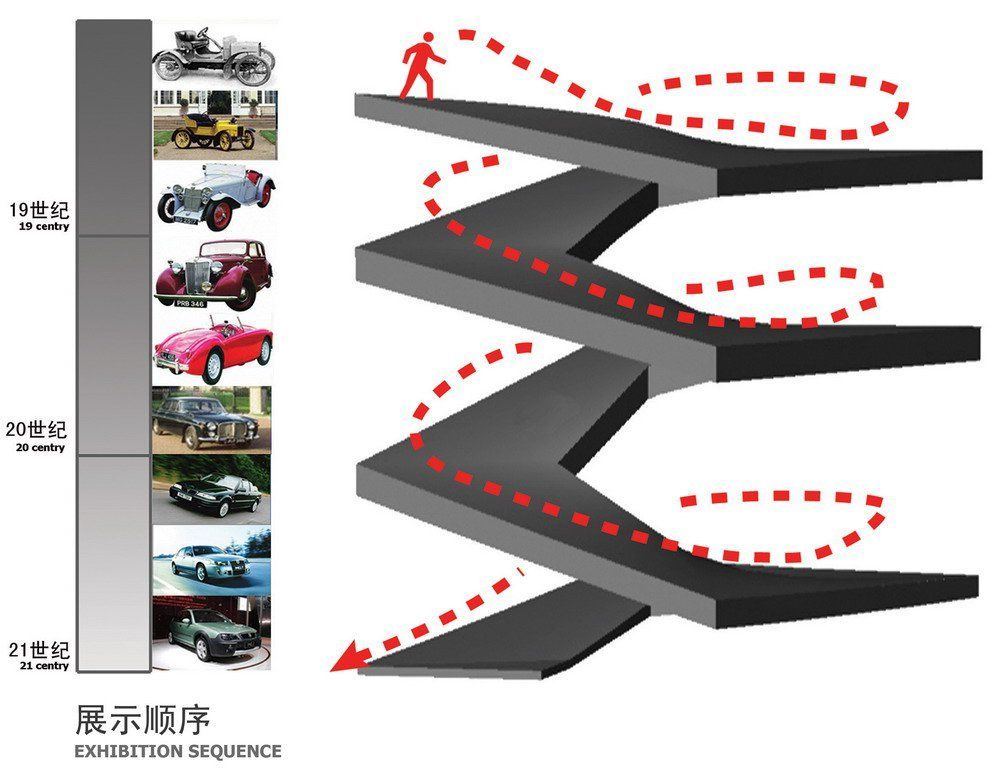 19世纪
19 centry

PRB 346

20世纪
20 centry

21世纪
21 centry

展示顺序
EXHIBITION SEQUENCE