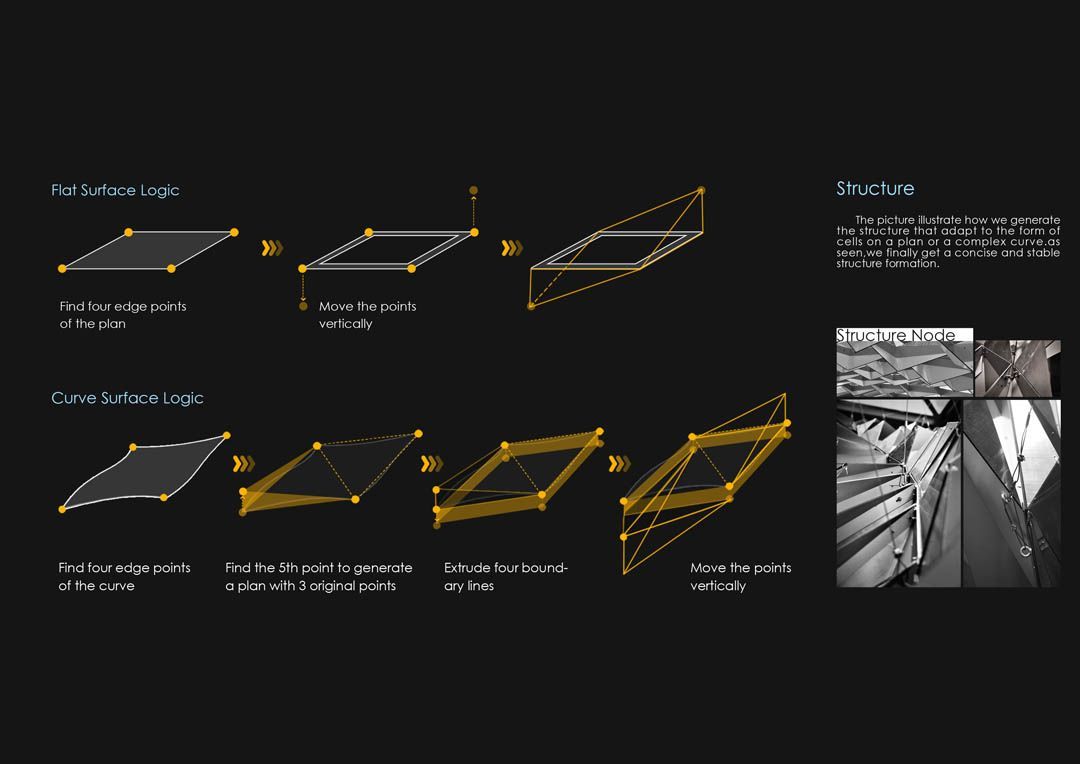 Flat Surface Logic

Find four edge points of the plan

Move the points vertically

Curve Surface Logic

Find four edge points of the curve

Find the 5th point to generate a plan with 3 original points

Extrude four boundary lines

Move the points vertically

Structure

The picture illustrate how we generate the structure that adapt to the form of cells on a plan or a complex curve.as seen,we finally get a concise and stable structure formation.

Structure Node