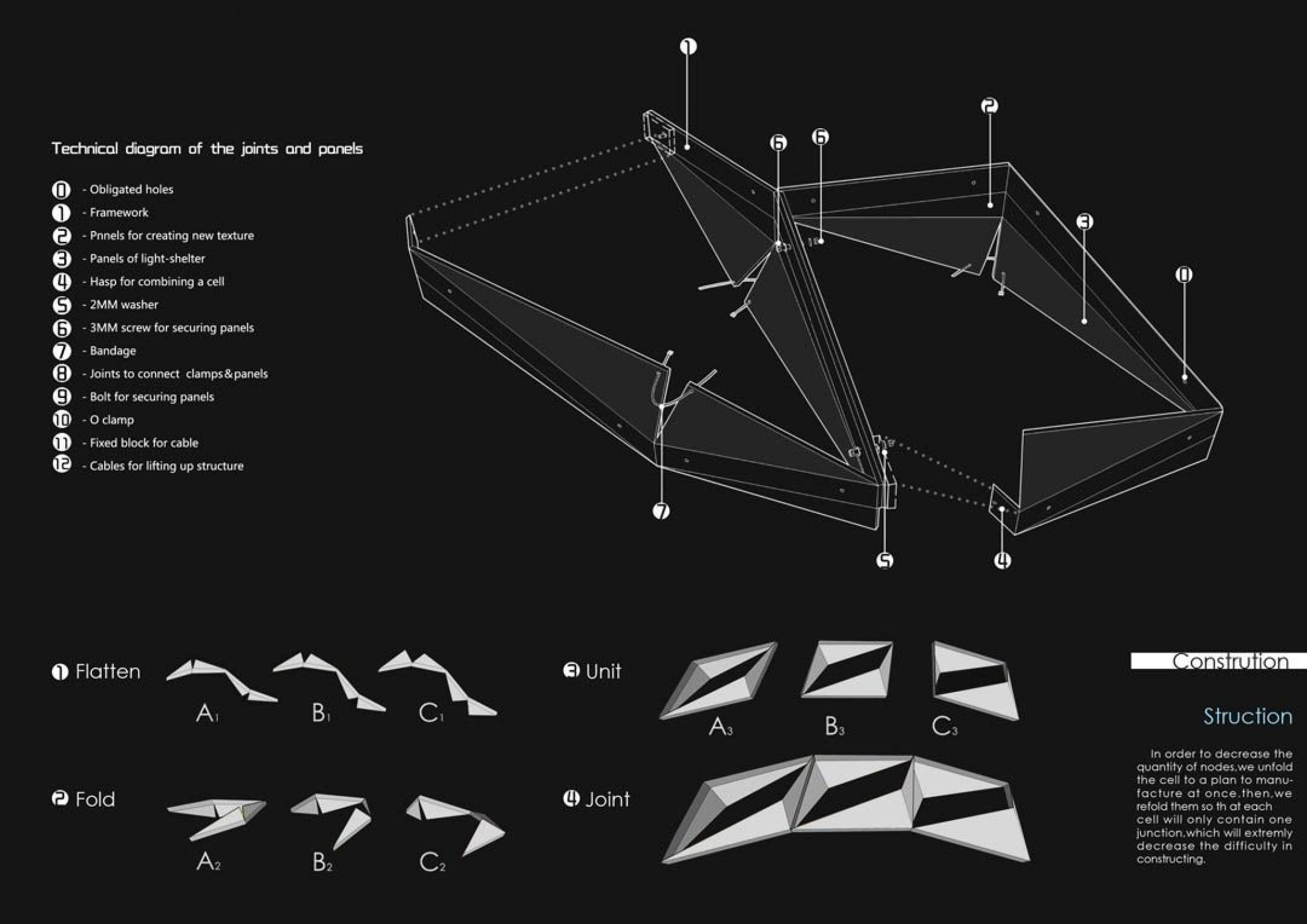 Technical diagram of the joints and panels

0 - Obligated holes
1 - Framework
2 - Pnnels for creating new texture
3 - Panels of light-shelter
4 - Hasp for combining a cell
5 - 2MM washer
6 - 3MM screw for securing panels
7 - Bandage
8 - Joints to connect clamps&panels
9 - Bolt for securing panels
10 - O clamp
11 - Fixed block for cable
12 - Cables for lifting up structure

1
6
6
2
3
0
7
5
4

1 Flatten
$A_1$ $B_1$ $C_1$

2 Fold
$A_2$ $B_2$ $C_2$

3 Unit
$A_3$ $B_3$ $C_3$

4 Joint

Constrution

Struction

In order to decrease the quantity of nodes,we unfold the cell to a plan to manufacture at once.then,we refold them so th at each cell will only contain one junction,which will extremly decrease the difficulty in constructing.