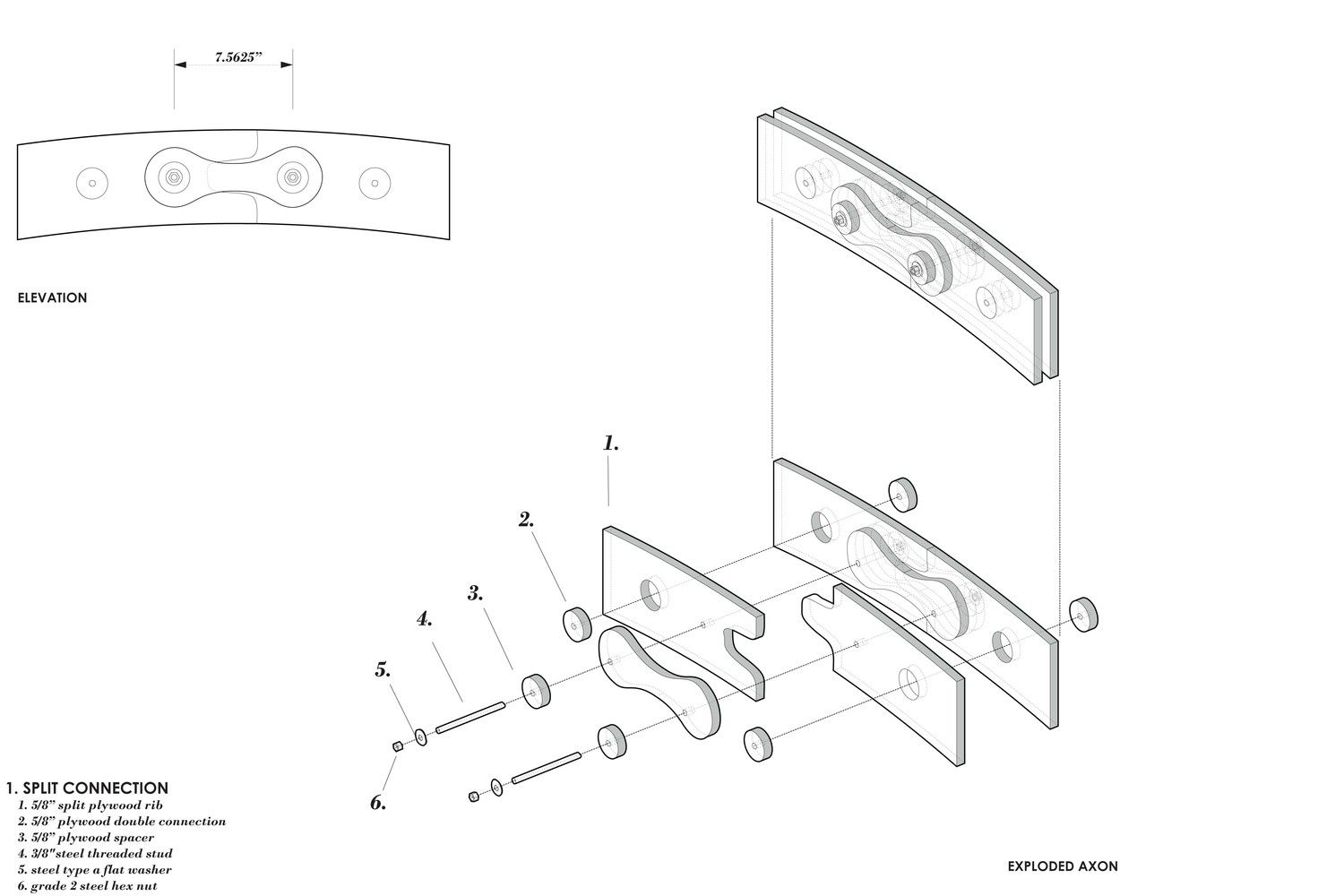 7.5625"

ELEVATION

1.

2.

3.

4.

5.

6.

1. SPLIT CONNECTION
1. 5/8" split plywood rib
2. 5/8" plywood double connection
3. 5/8" plywood spacer
4. 3/8"steel threaded stud
5. steel type a flat washer
6. grade 2 steel hex nut

EXPLODED AXON