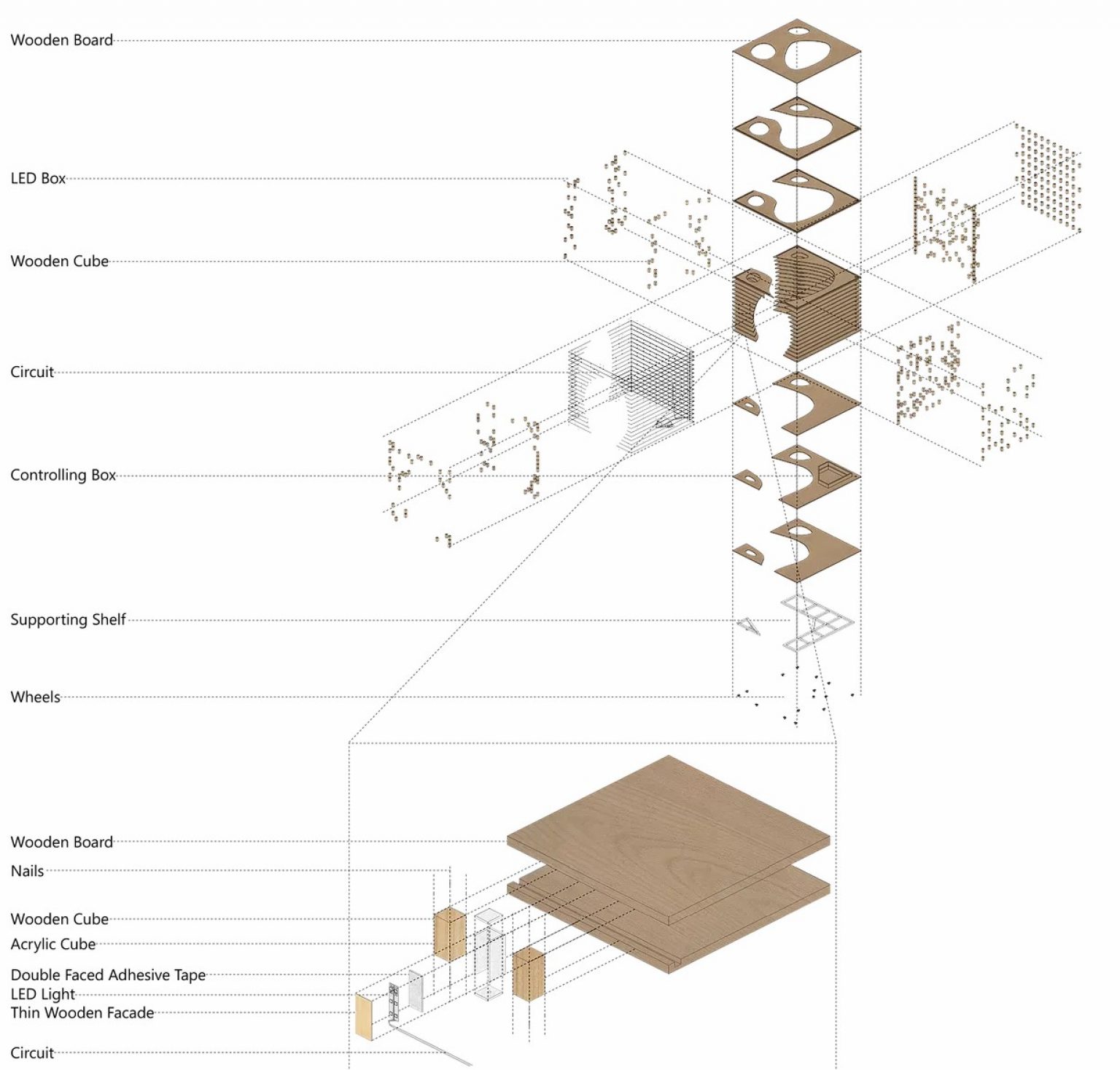 Wooden Board

LED Box

Wooden Cube

Circuit

Controlling Box

Supporting Shelf

Wheels

Wooden Board

Nails

Wooden Cube

Acrylic Cube

Double Faced Adhesive Tape

LED Light

Thin Wooden Facade

Circuit