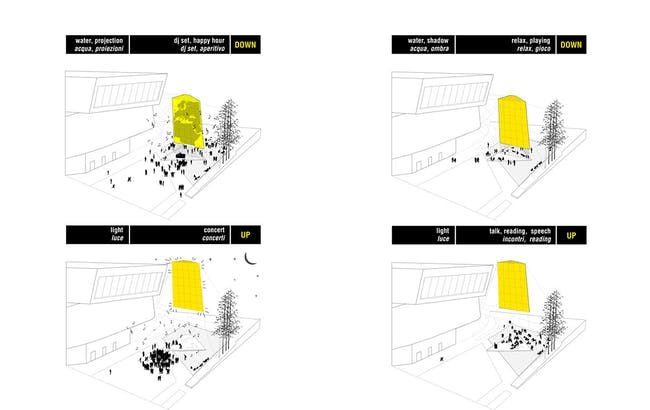 water, projection
acqua, proiezioni

dj set, happy hour
dj set, aperitivo

DOWN

water, shadow
acqua, ombra

relax, playing
relax, gioco

DOWN

light
luce

concert
concerti

UP

light
luce

talk, reading, speech
incontri, reading

UP