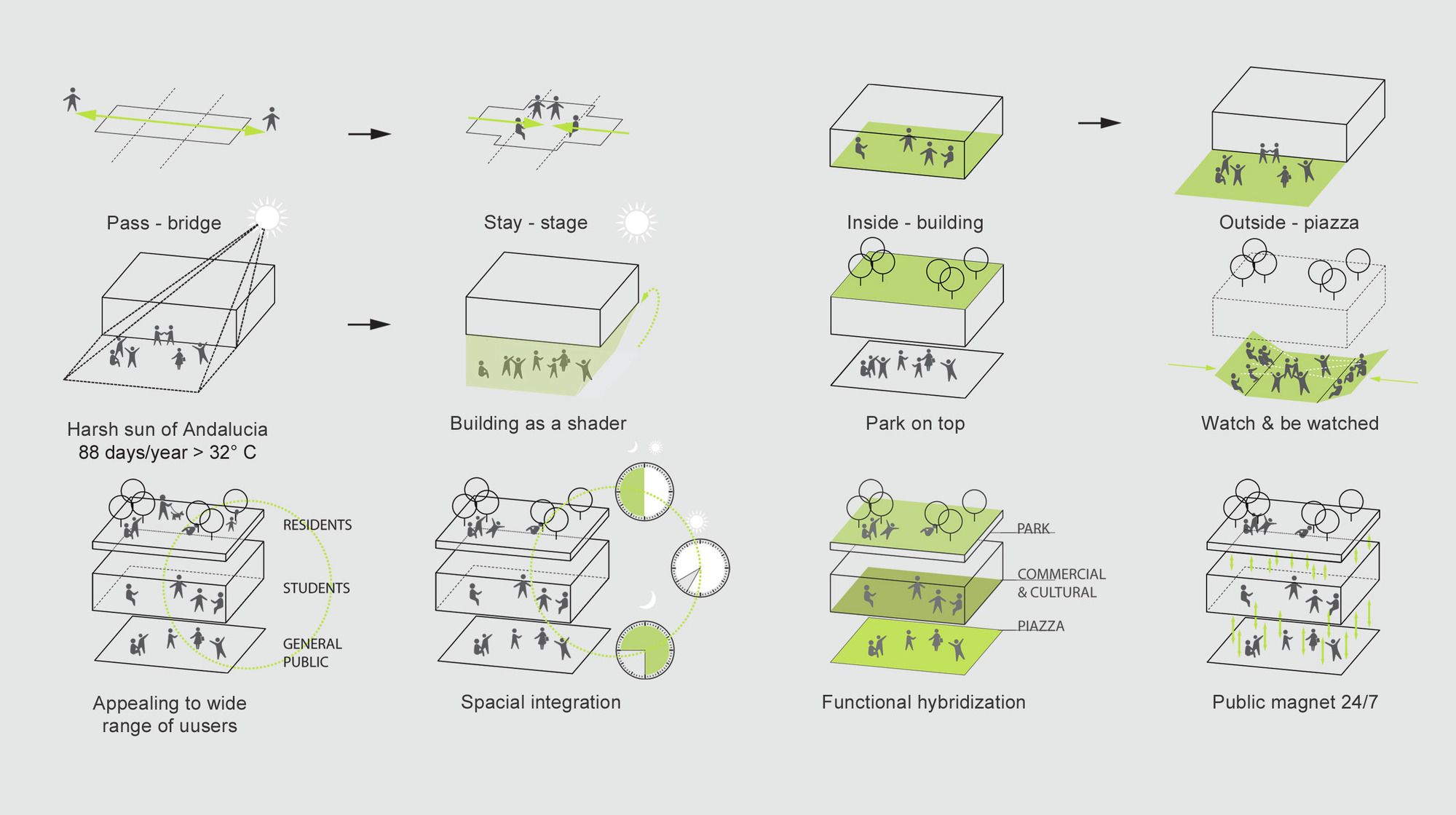 Pass - bridge

Stay - stage

Inside - building

Outside - piazza

Harsh sun of Andalucia
88 days/year > 32° C

Building as a shader

Park on top

Watch & be watched

RESIDENTS

STUDENTS

GENERAL PUBLIC

Appealing to wide range of uusers

Spacial integration

PARK

COMMERCIAL & CULTURAL

PIAZZA

Functional hybridization

Public magnet 24/7