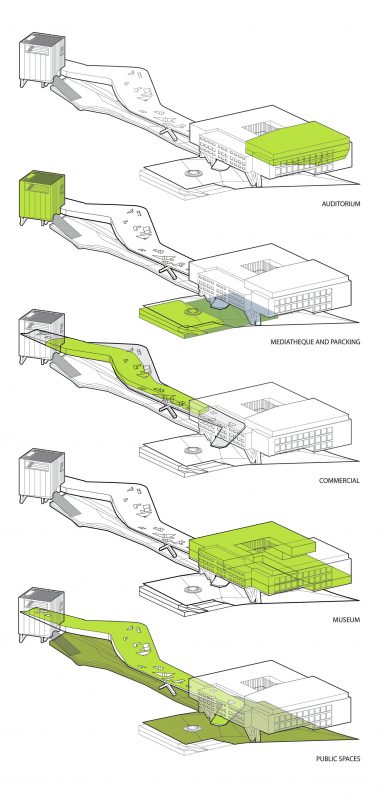 AUDITORIUM

MEDIATHEQUE AND PARCKING

COMMERCIAL

MUSEUM

PUBLIC SPACES