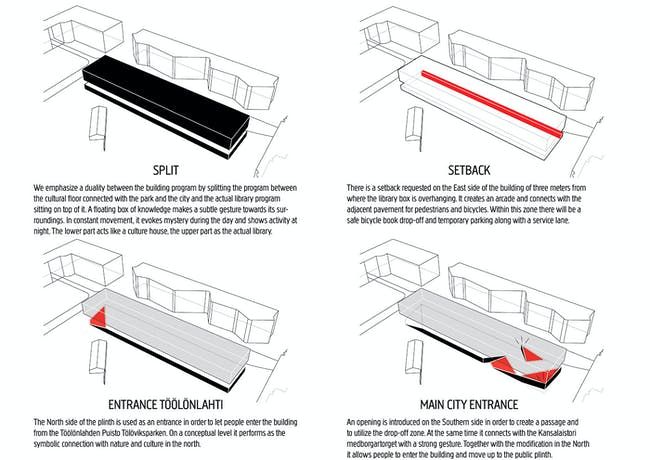 SPLIT

We emphasize a duality between the building program by splitting the program between the cultural floor connected with the park and the city and the actual library program sitting on top of it. A floating box of knowledge makes a subtle gesture towards its surroundings. In constant movement, it evokes mystery during the day and shows activity at night. The lower part acts like a culture house, the upper part as the actual library.

SETBACK

There is a setback requested on the East side of the building of three meters from where the library box is overhanging. It creates an arcade and connects with the adjacent pavement for pedestrians and bicycles. Within this zone there will be a safe bicycle book drop-off and temporary parking along with a service lane.

ENTRANCE TÖÖLÖNLAHTI

The North side of the plinth is used as an entrance in order to let people enter the building from the Töölönlahden Puisto Tölöviksparken. On a conceptual level it performs as the symbolic connection with nature and culture in the north.

MAIN CITY ENTRANCE

An opening is introduced on the Southern side in order to create a passage and to utilize the drop-off zone. At the same time it connects with the Kansalaistori medborgartorget with a strong gesture. Together with the modification in the North it allows people to enter the building and move up to the public plinth.