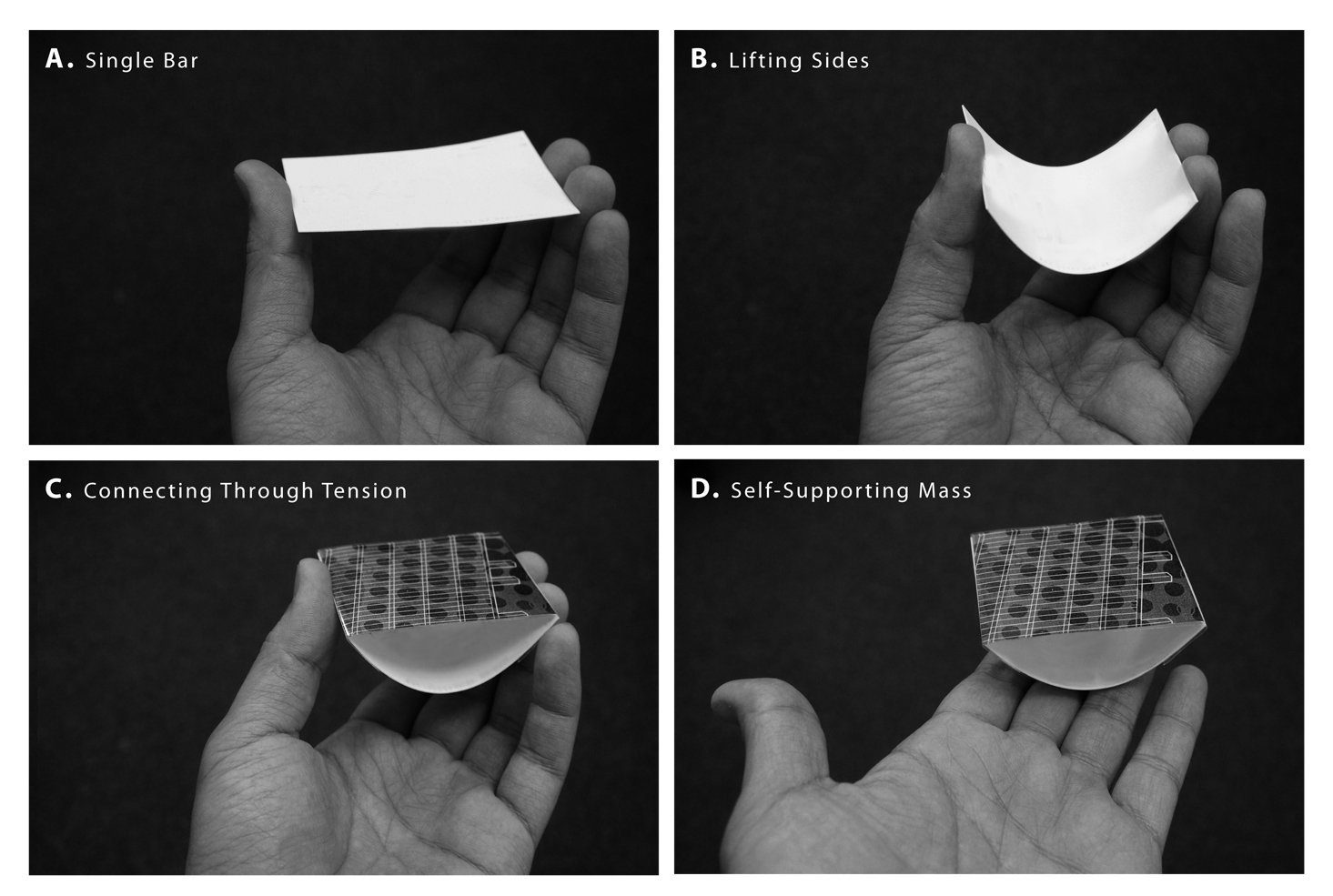 A. Single Bar

B. Lifting Sides

C. Connecting Through Tension

D. Self-Supporting Mass