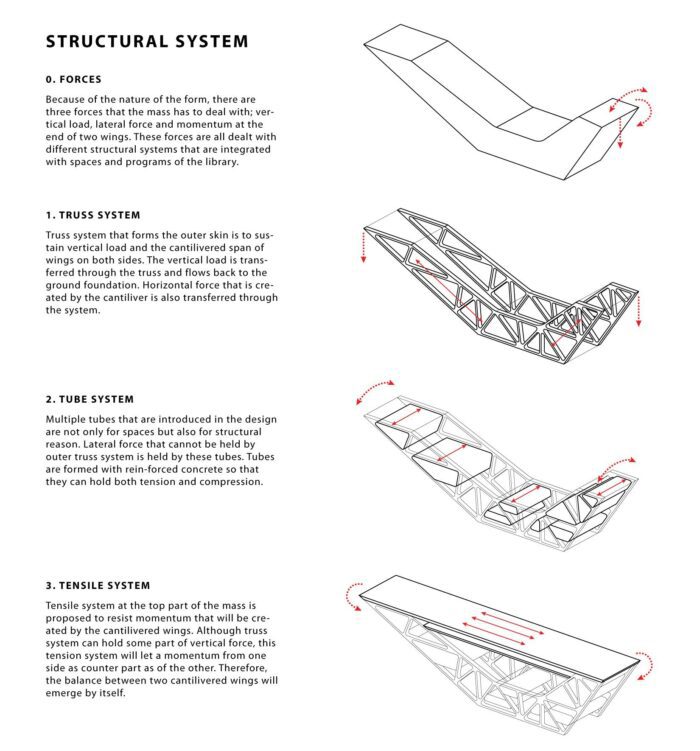 STRUCTURAL SYSTEM

0. FORCES

Because of the nature of the form, there are three forces that the mass has to deal with; vertical load, lateral force and momentum at the end of two wings. These forces are all dealt with different structural systems that are integrated with spaces and programs of the library.

1. TRUSS SYSTEM

Truss system that forms the outer skin is to sustain vertical load and the cantilivered span of wings on both sides. The vertical load is transferred through the truss and flows back to the ground foundation. Horizontal force that is created by the cantiliver is also transferred through the system.

2. TUBE SYSTEM

Multiple tubes that are introduced in the design are not only for spaces but also for structural reason. Lateral force that cannot be held by outer truss system is held by these tubes. Tubes are formed with rein-forced concrete so that they can hold both tension and compression.

3. TENSILE SYSTEM

Tensile system at the top part of the mass is proposed to resist momentum that will be created by the cantilivered wings. Although truss system can hold some part of vertical force, this tension system will let a momentum from one side as counter part as of the other. Therefore, the balance between two cantilivered wings will emerge by itself.