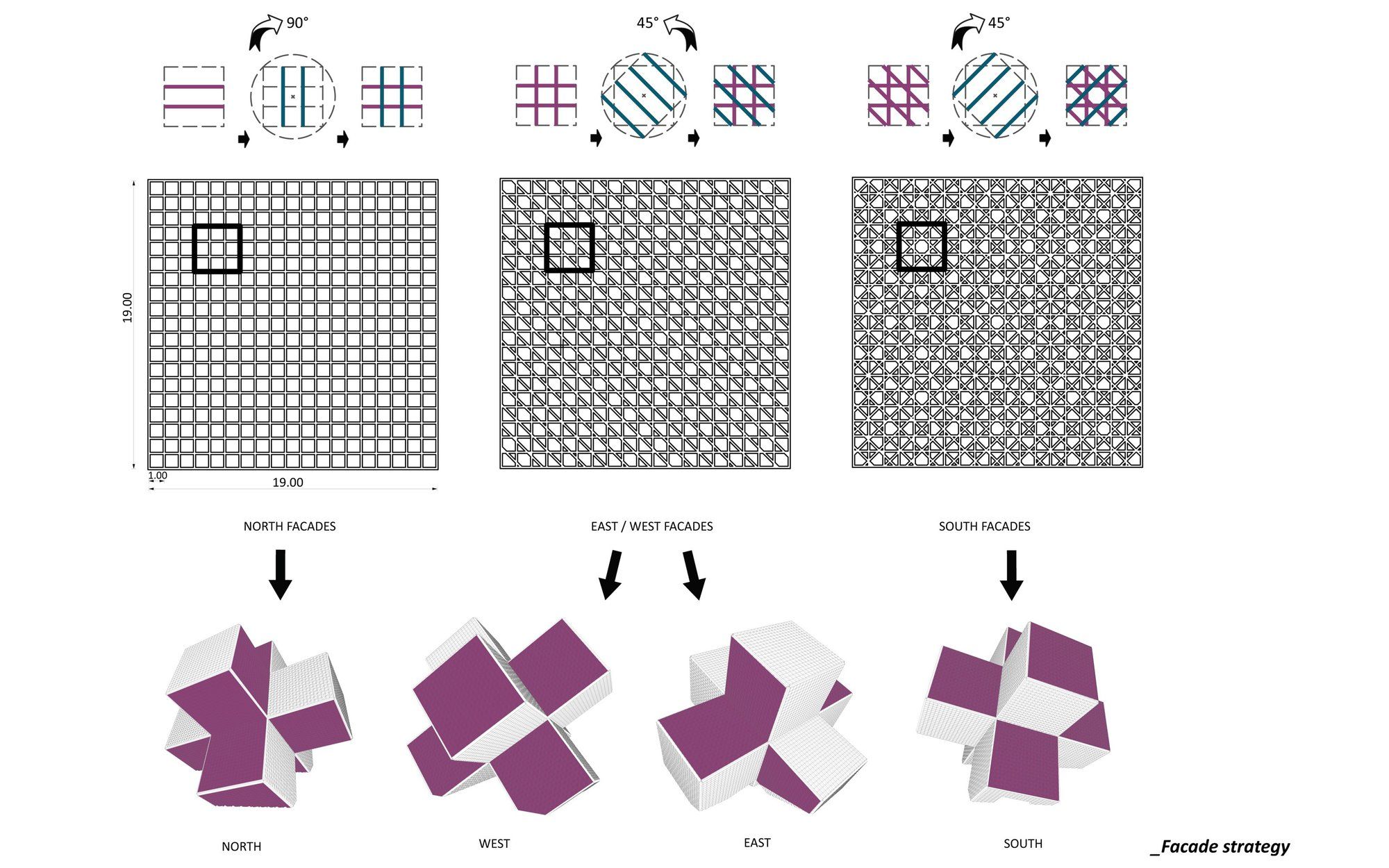 90°

45°

45°

19.00

1.00

19.00

NORTH FACADES

EAST / WEST FACADES

SOUTH FACADES

NORTH

WEST

EAST

SOUTH

_Facade strategy