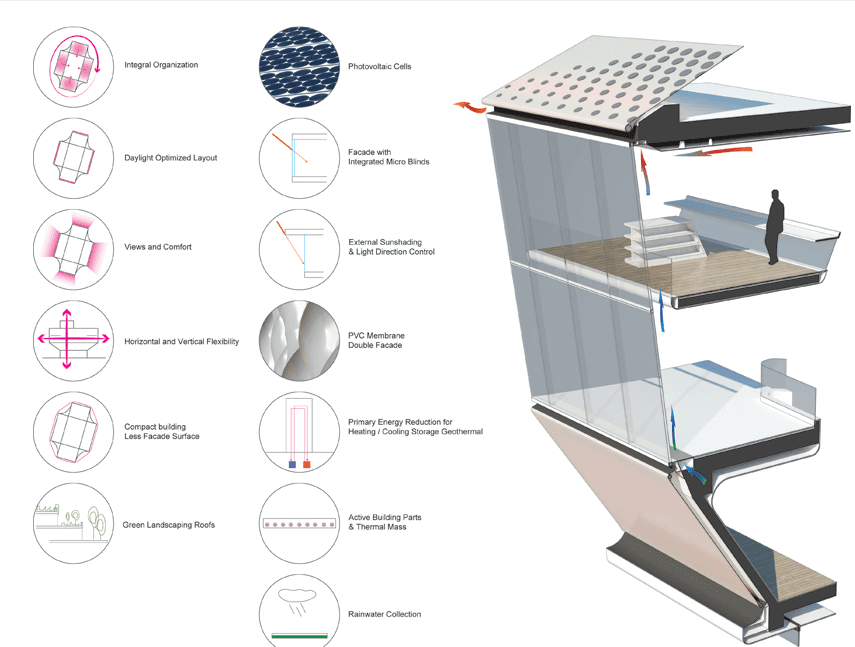 Integral Organization

Daylight Optimized Layout

Views and Comfort

Horizontal and Vertical Flexibility

Compact building
Less Facade Surface

Green Landscaping Roofs

Photovoltaic Cells

Facade with
Integrated Micro Blinds

External Sunshading
& Light Direction Control

PVC Membrane
Double Facade

Primary Energy Reduction for
Heating / Cooling Storage Geothermal

Active Building Parts
& Thermal Mass

Rainwater Collection