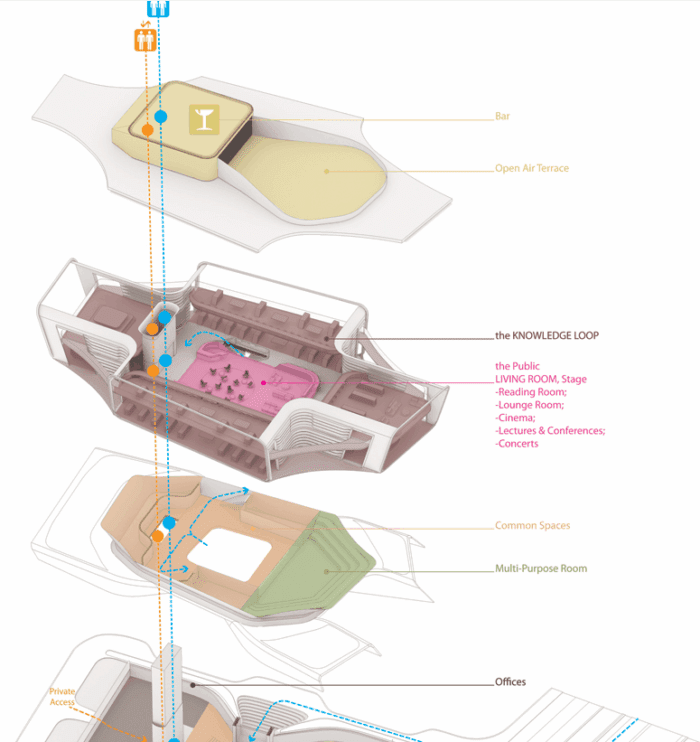 Bar

Open Air Terrace

the KNOWLEDGE LOOP

the Public
LIVING ROOM, Stage
-Reading Room;
-Lounge Room;
-Cinema;
-Lectures & Conferences;
-Concerts

Common Spaces

Multi-Purpose Room

Offices

Private
Access