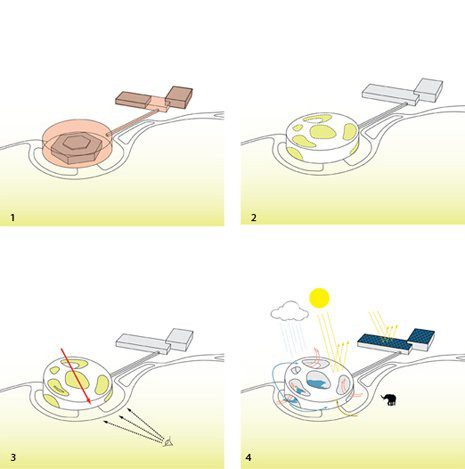 1

2

3

4