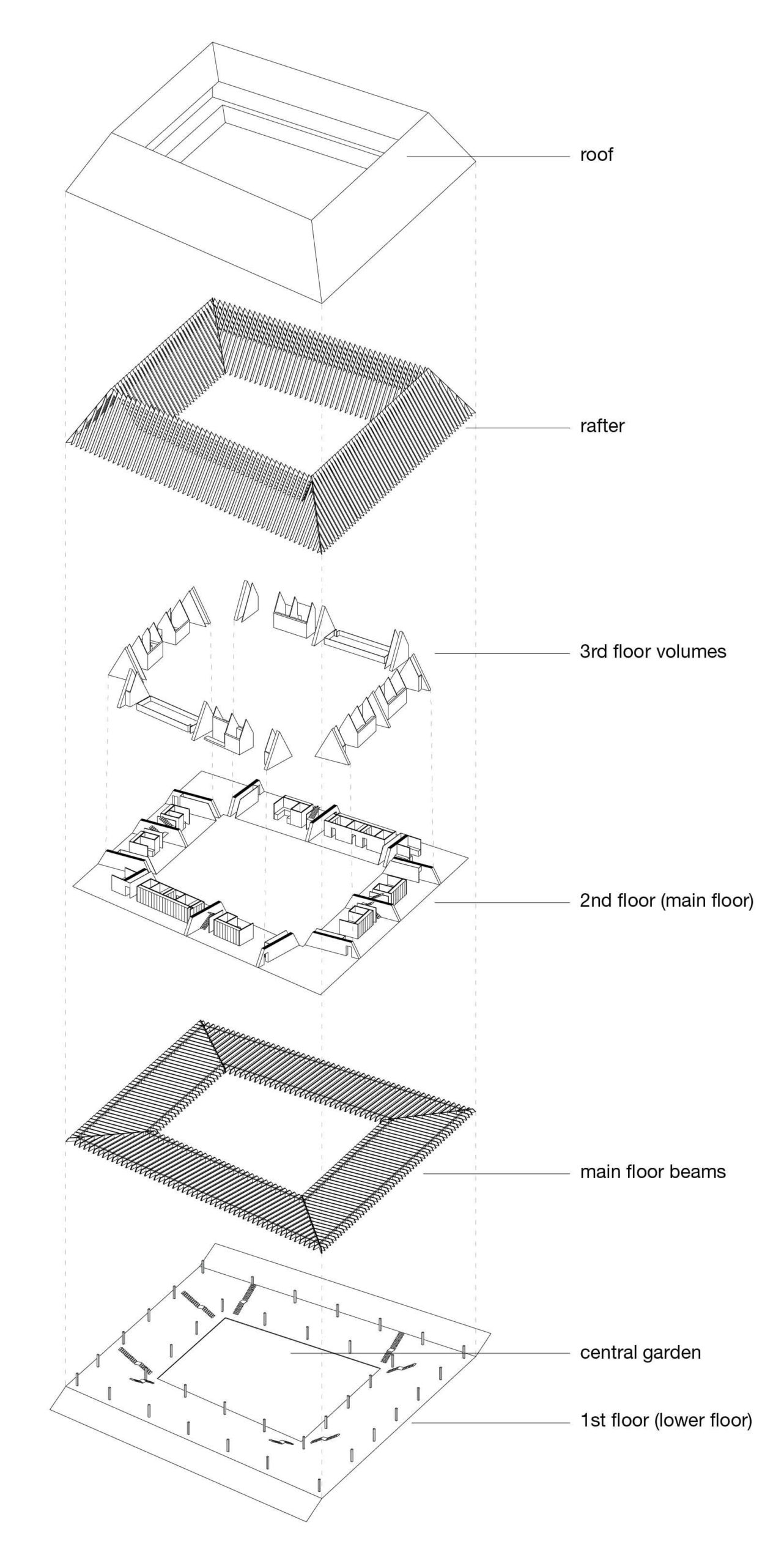 roof

rafter

3rd floor volumes

2nd floor (main floor)

main floor beams

central garden

1st floor (lower floor)