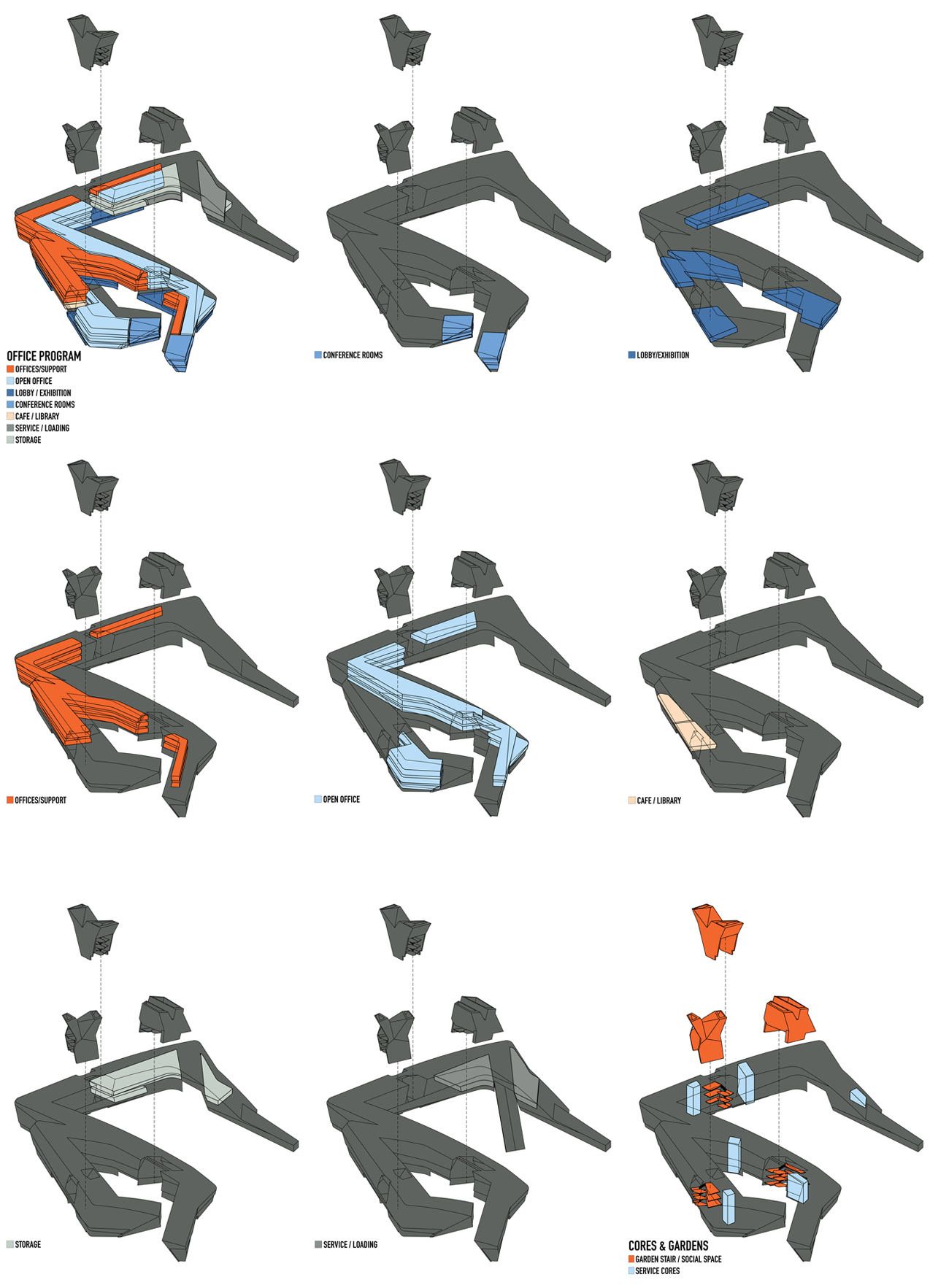 OFFICE PROGRAM
OFFICES/SUPPORT
OPEN OFFICE
LOBBY / EXHIBITION
CONFERENCE ROOMS
CAFE / LIBRARY
SERVICE / LOADING
STORAGE

CONFERENCE ROOMS

LOBBY/EXHIBITION

OFFICES/SUPPORT

OPEN OFFICE

CAFE / LIBRARY

STORAGE

SERVICE / LOADING

CORES & GARDENS
GARDEN STAIR / SOCIAL SPACE
SERVICE CORES