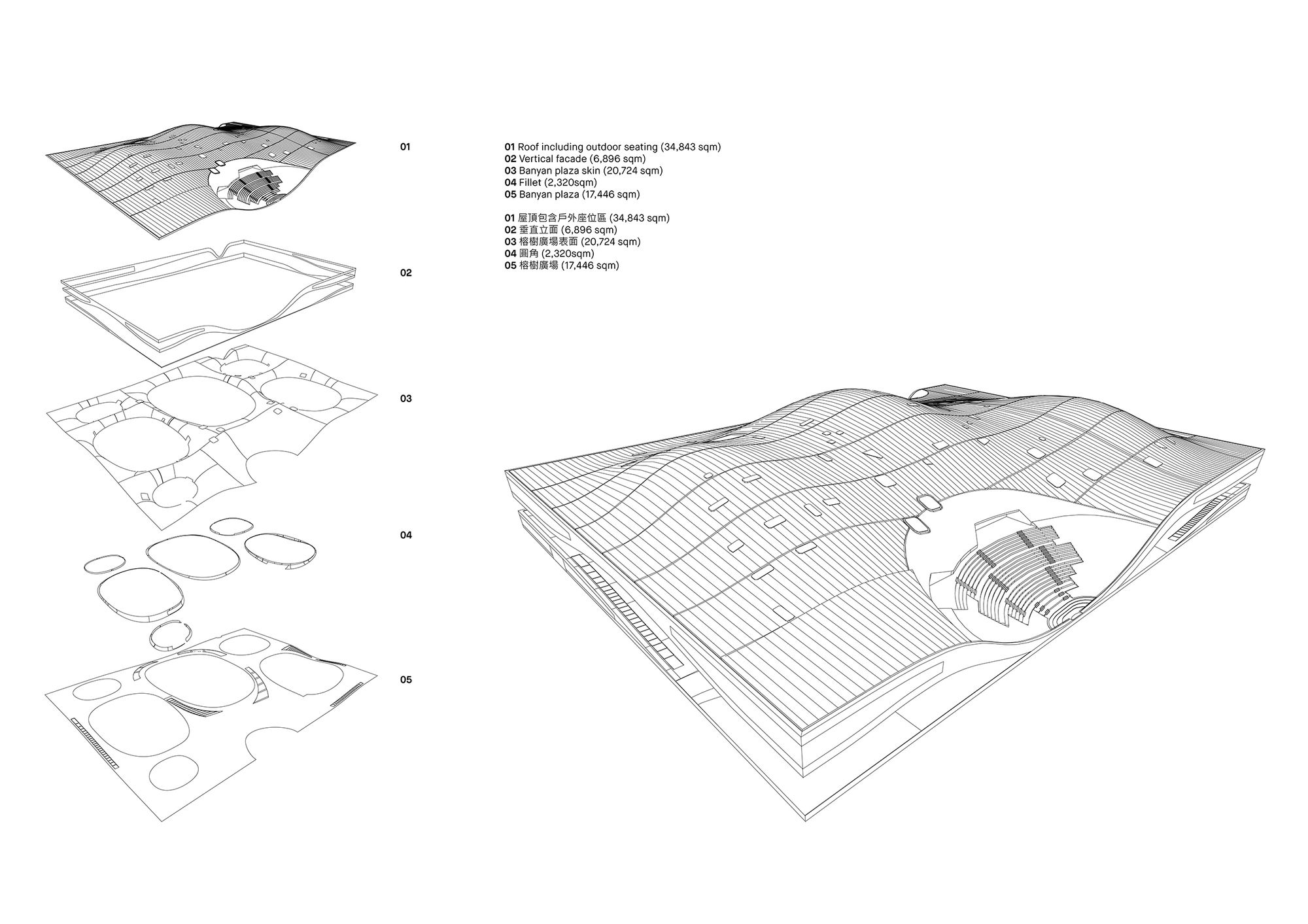 01

02

03

04

05

01 Roof including outdoor seating (34,843 sqm)
02 Vertical facade (6,896 sqm)
03 Banyan plaza skin (20,724 sqm)
04 Fillet (2,320sqm)
05 Banyan plaza (17,446 sqm)

01 屋頂包含戶外座位區 (34,843 sqm)
02 垂直立面 (6,896 sqm)
03 榕樹廣場表面 (20,724 sqm)
04 圓角 (2,320sqm)
05 榕樹廣場 (17,446 sqm)