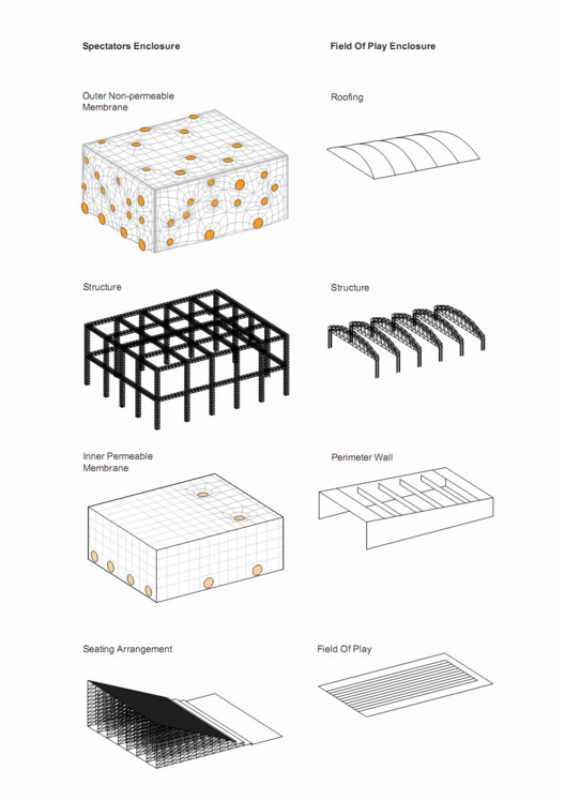 Spectators Enclosure

Outer Non-permeable Membrane

Structure

Inner Permeable Membrane

Seating Arrangement

Field Of Play Enclosure

Roofing

Structure

Perimeter Wall

Field Of Play