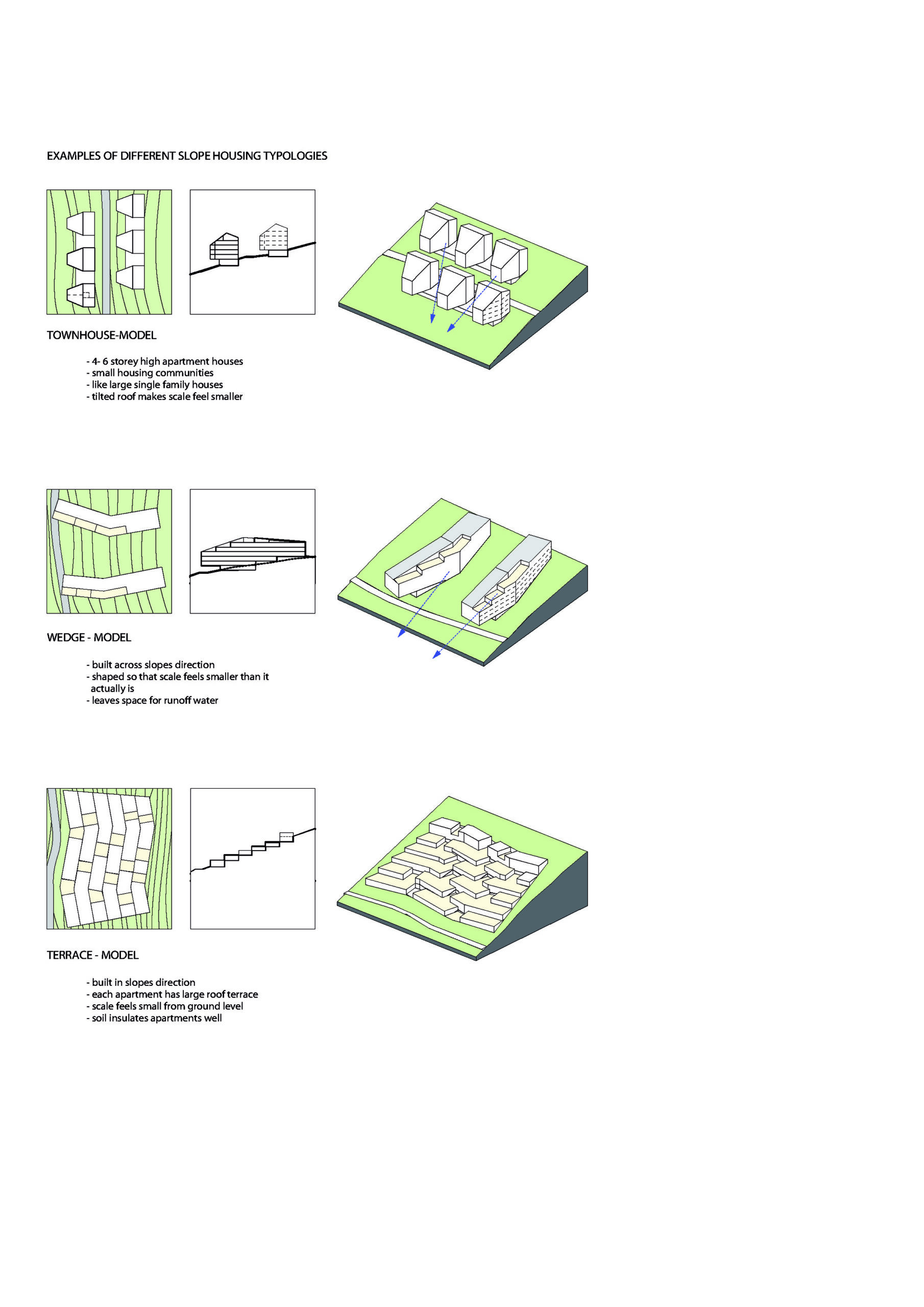 EXAMPLES OF DIFFERENT SLOPE HOUSING TYPOLOGIES

TOWNHOUSE-MODEL

- 4- 6 storey high apartment houses
- small housing communities
- like large single family houses
- tilted roof makes scale feel smaller

WEDGE - MODEL

- built across slopes direction
- shaped so that scale feels smaller than it actually is
- leaves space for runoff water

TERRACE - MODEL

- built in slopes direction
- each apartment has large roof terrace
- scale feels small from ground level
- soil insulates apartments well