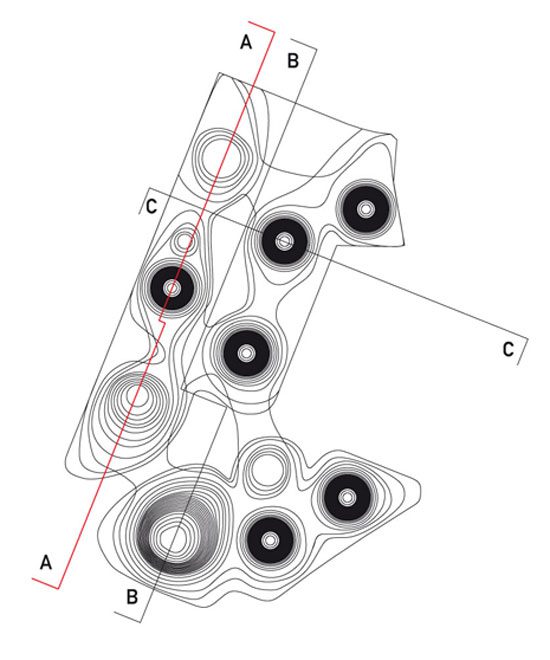 A
B
C
C
A
B