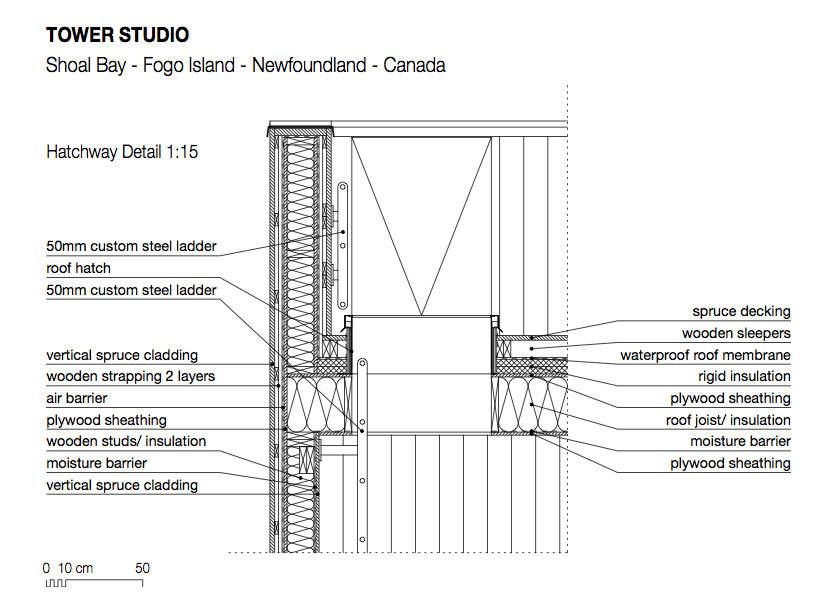 TOWER STUDIO
Shoal Bay - Fogo Island - Newfoundland - Canada

Hatchway Detail 1:15

50mm custom steel ladder
roof hatch
50mm custom steel ladder
vertical spruce cladding
wooden strapping 2 layers
air barrier
plywood sheathing
wooden studs/ insulation
moisture barrier
vertical spruce cladding

spruce decking
wooden sleepers
waterproof roof membrane
rigid insulation
plywood sheathing
roof joist/ insulation
moisture barrier
plywood sheathing

0 10 cm 50