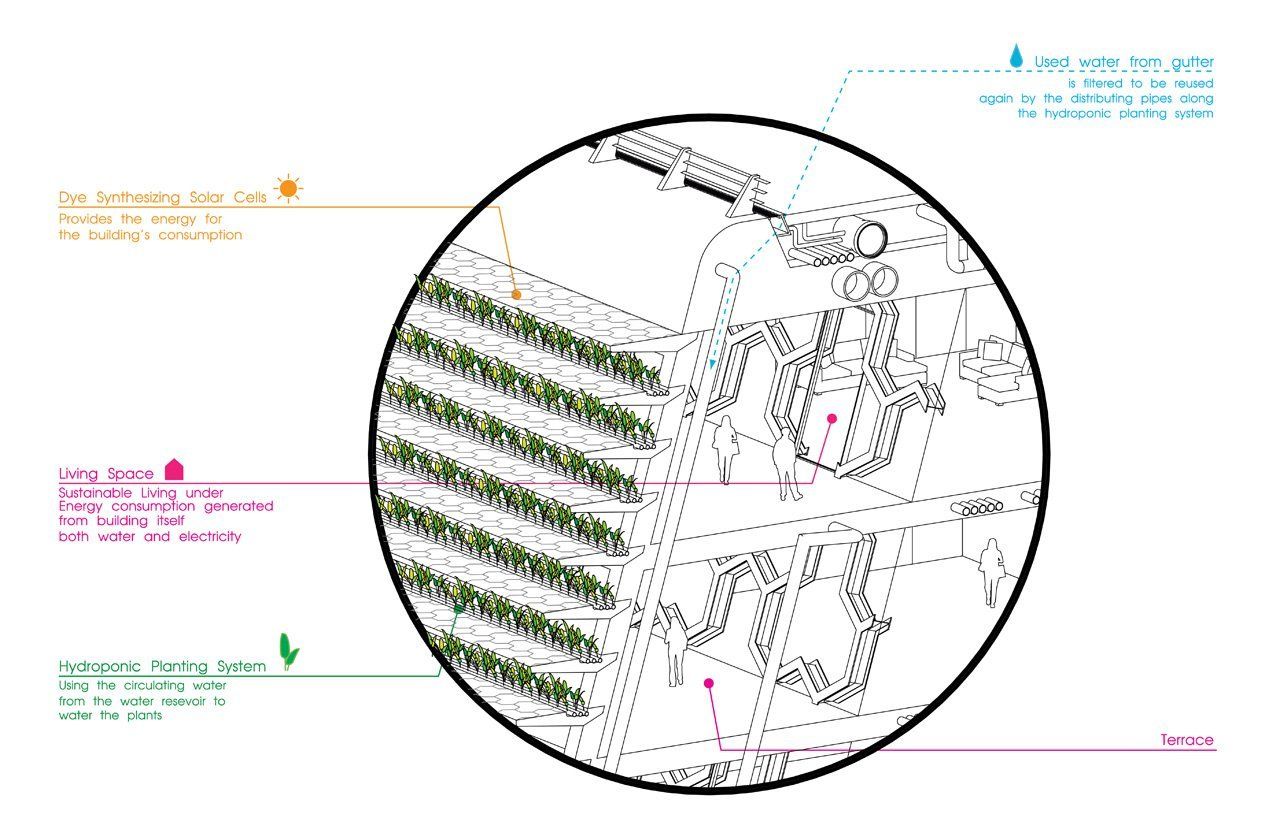 Used water from gutter
is filtered to be reused again by the distributing pipes along the hydroponic planting system

Dye Synthesizing Solar Cells
Provides the energy for the building's consumption

Living Space
Sustainable Living under Energy consumption generated from building itself both water and electricity

Hydroponic Planting System
Using the circulating water from the water resevoir to water the plants

Terrace