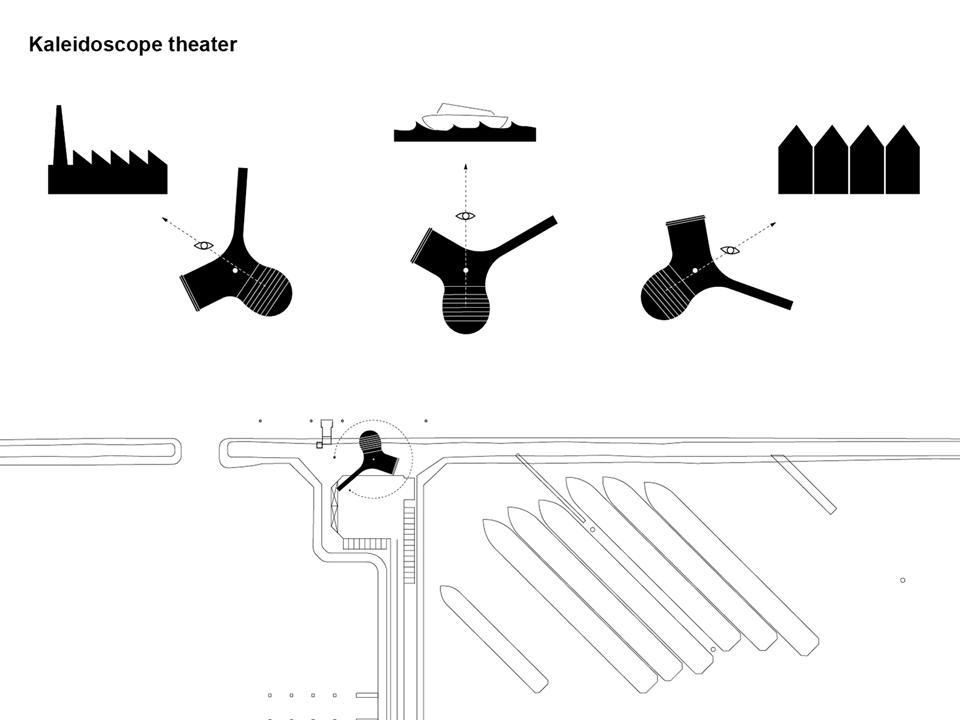 Kaleidoscope theater