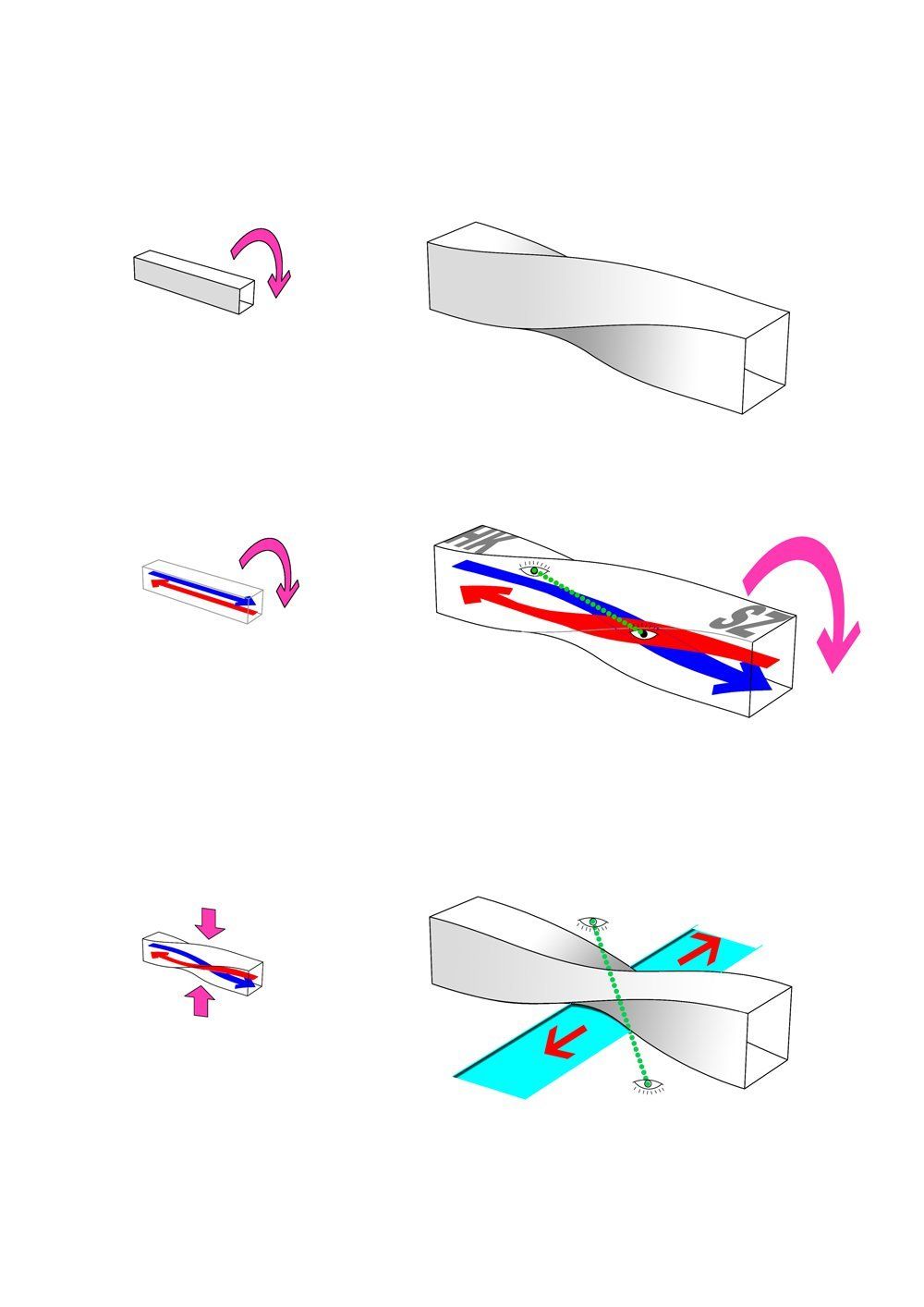 HK

SZ