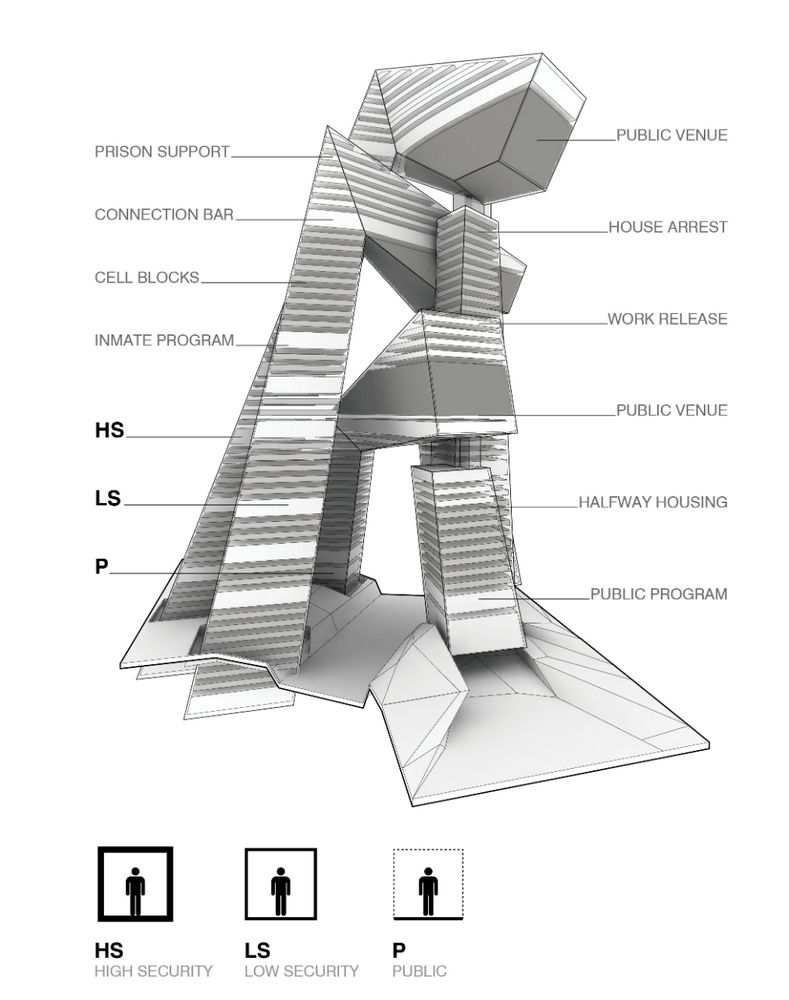 PRISON SUPPORT

CONNECTION BAR

CELL BLOCKS

INMATE PROGRAM

HS

LS

P

PUBLIC VENUE

HOUSE ARREST

WORK RELEASE

PUBLIC VENUE

HALFWAY HOUSING

PUBLIC PROGRAM

HS
HIGH SECURITY

LS
LOW SECURITY

P
PUBLIC